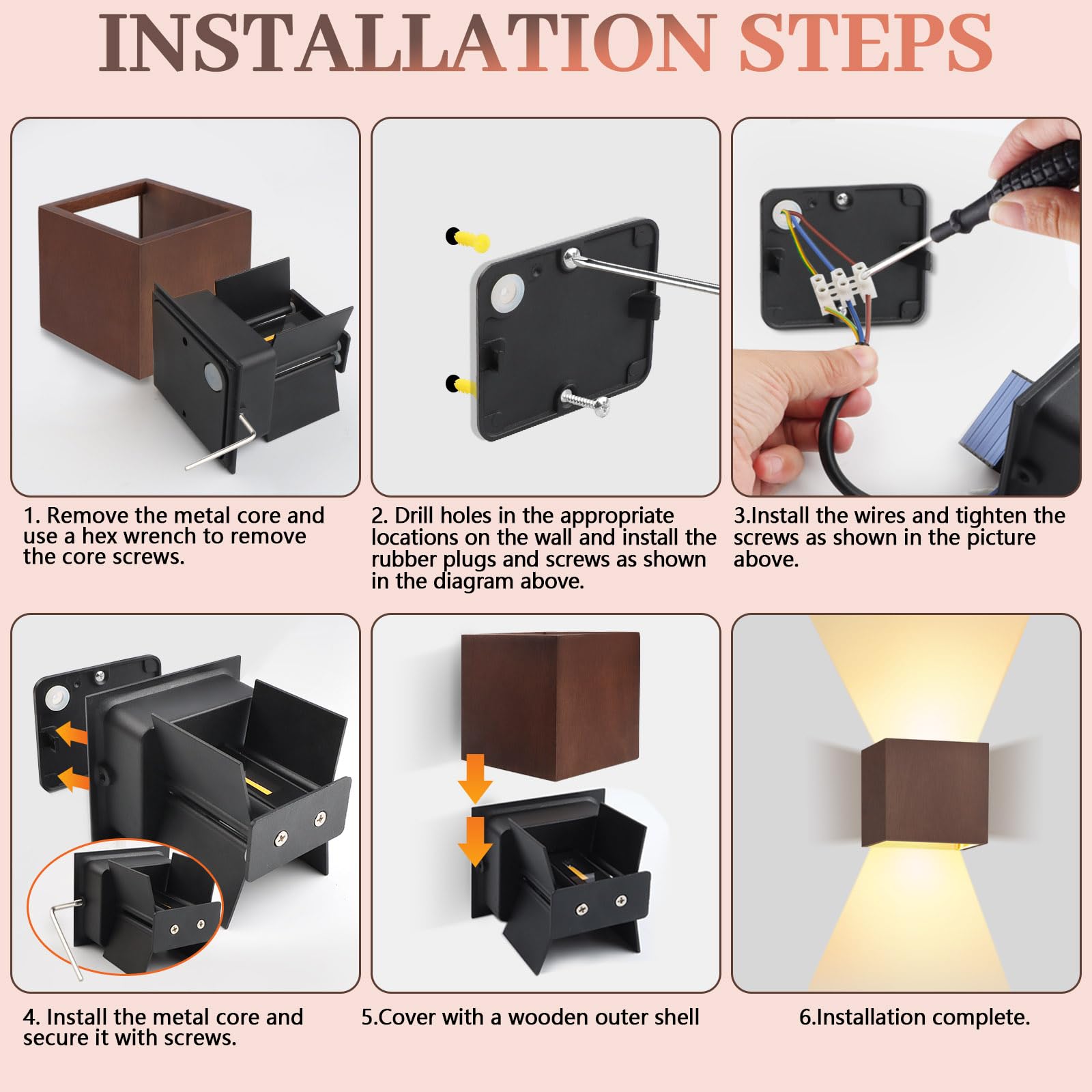 INSTALLATION STEPS

1. Remove the metal core and use a hex wrench to remove the core screws.

2. Drill holes in the appropriate locations on the wall and install the rubber plugs and screws as shown in the diagram above.

3.Install the wires and tighten the screws as shown in the picture above.

4. Install the metal core and secure it with screws.

5.Cover with a wooden outer shell

6.Installation complete.