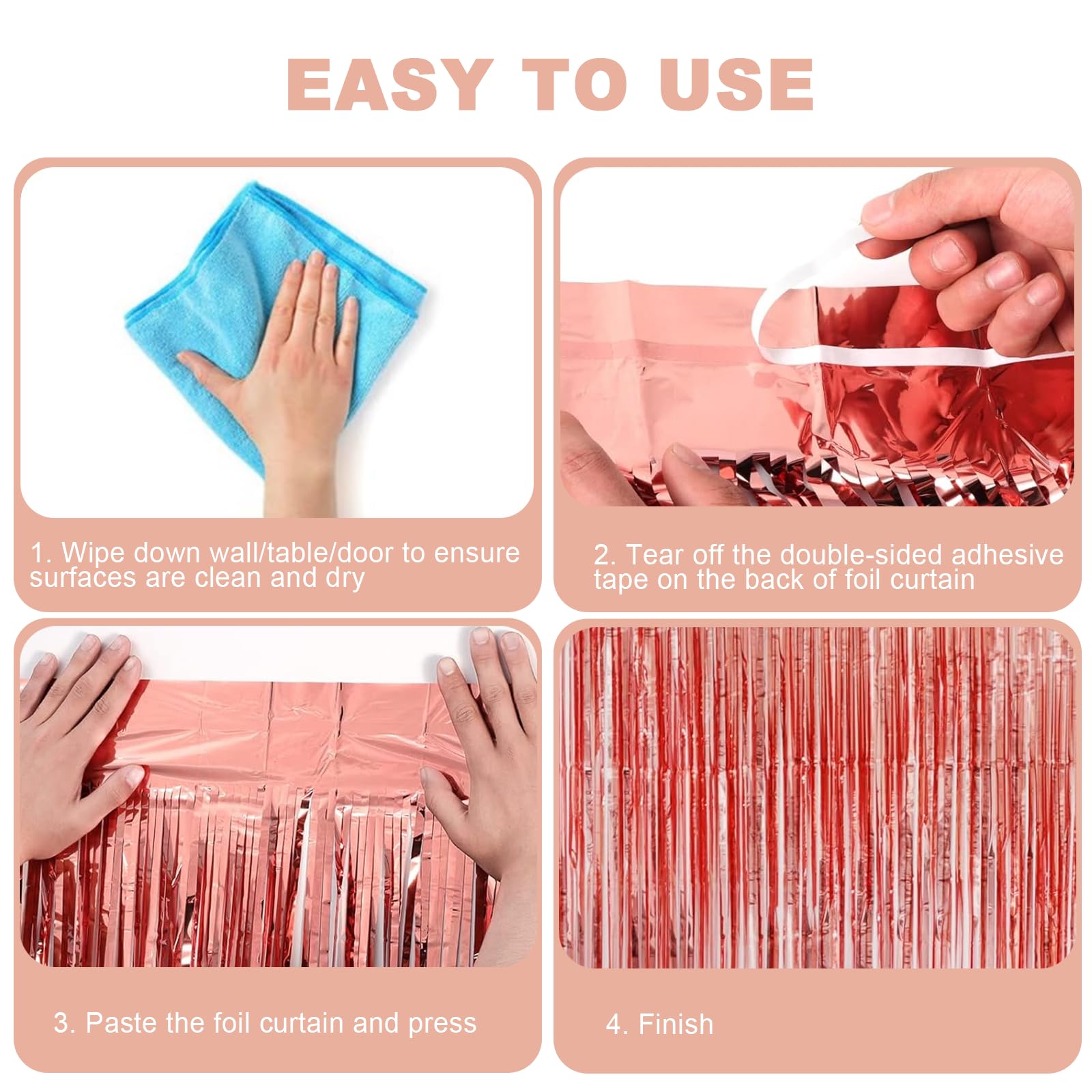 EASY TO USE

1. Wipe down wall/table/door to ensure surfaces are clean and dry

2. Tear off the double-sided adhesive tape on the back of foil curtain

3. Paste the foil curtain and press

4. Finish