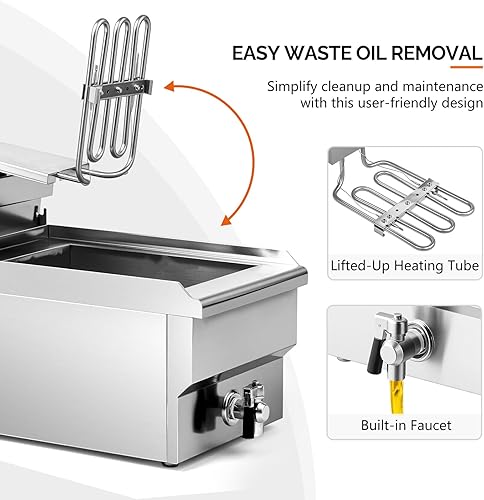 EASY WASTE OIL REMOVAL

Simplify cleanup and maintenance with this user-friendly design

Lifted-Up Heating Tube

Built-in Faucet