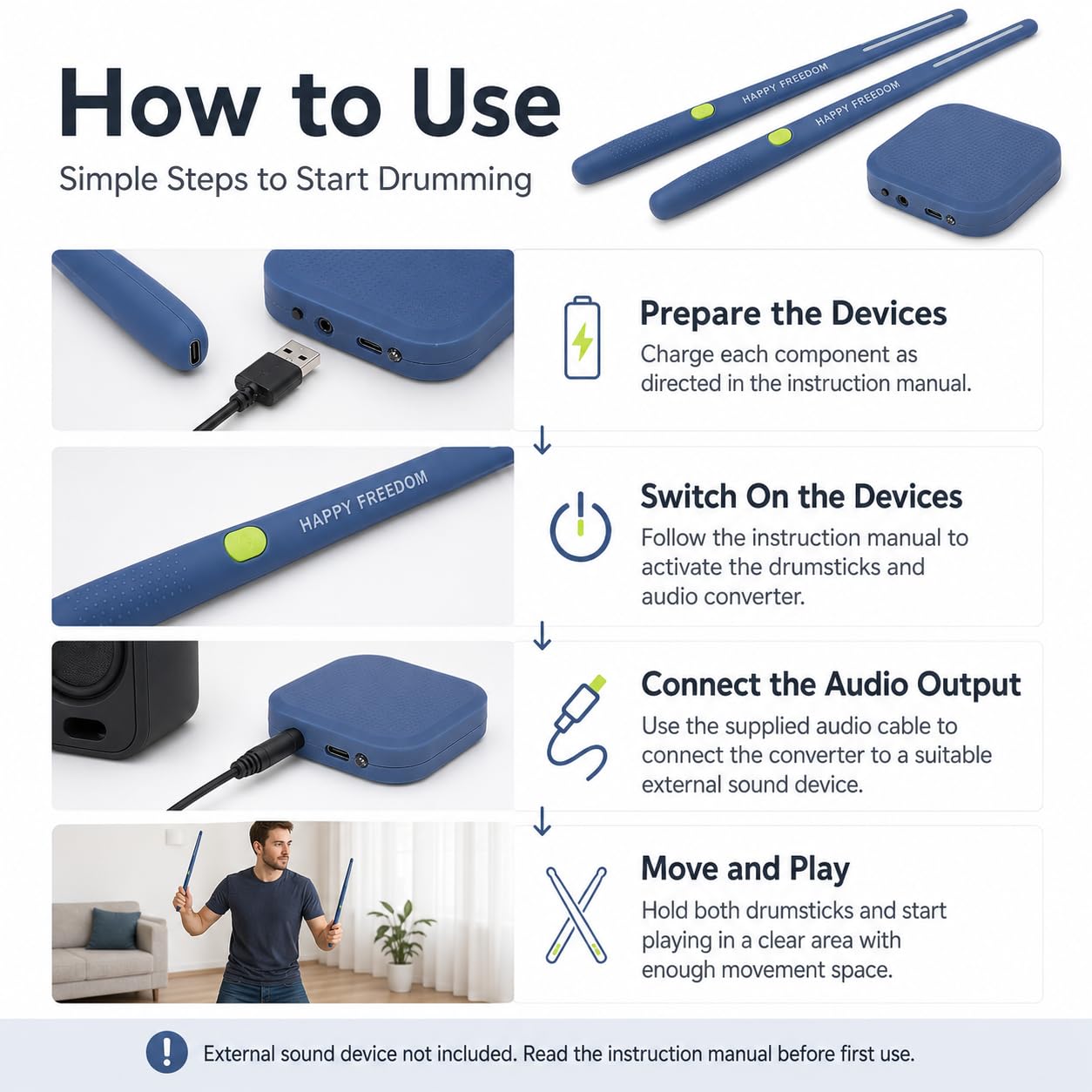 How to Use

Simple Steps to Start Drumming

HAPPY FREEDOM

HAPPY FREEDOM

Prepare the Devices

Charge each component as directed in the instruction manual.

HAPPY FREEDOM

Switch On the Devices

Follow the instruction manual to activate the drumsticks and audio converter.

Connect the Audio Output

Use the supplied audio cable to connect the converter to a suitable external sound device.

Move and Play

Hold both drumsticks and start playing in a clear area with enough movement space.

External sound device not included. Read the instruction manual before first use.