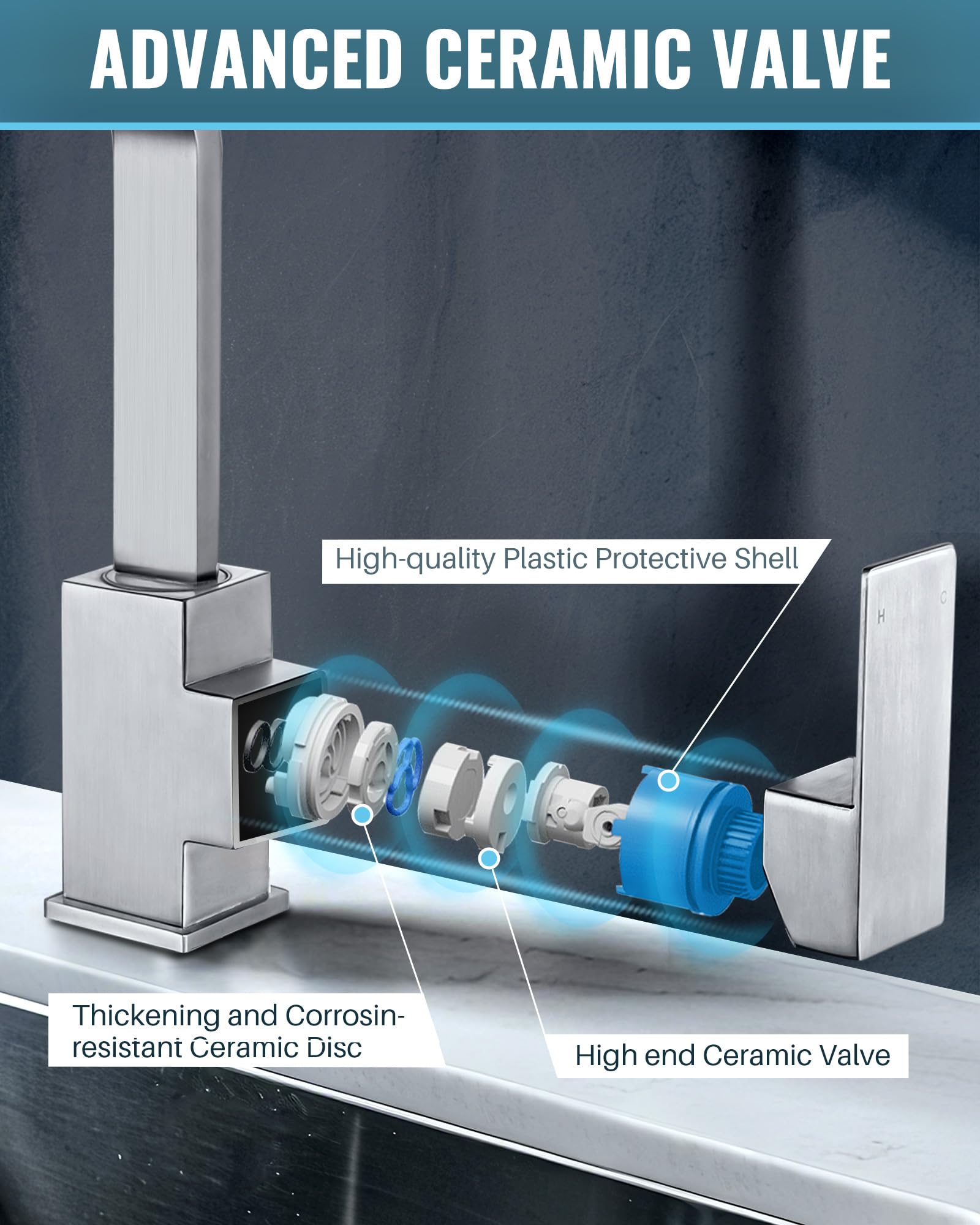 ADVANCED CERAMIC VALVE

High-quality Plastic Protective Shell

H C

Thickening and Corrosin-resistant Ceramic Disc

High end Ceramic Valve