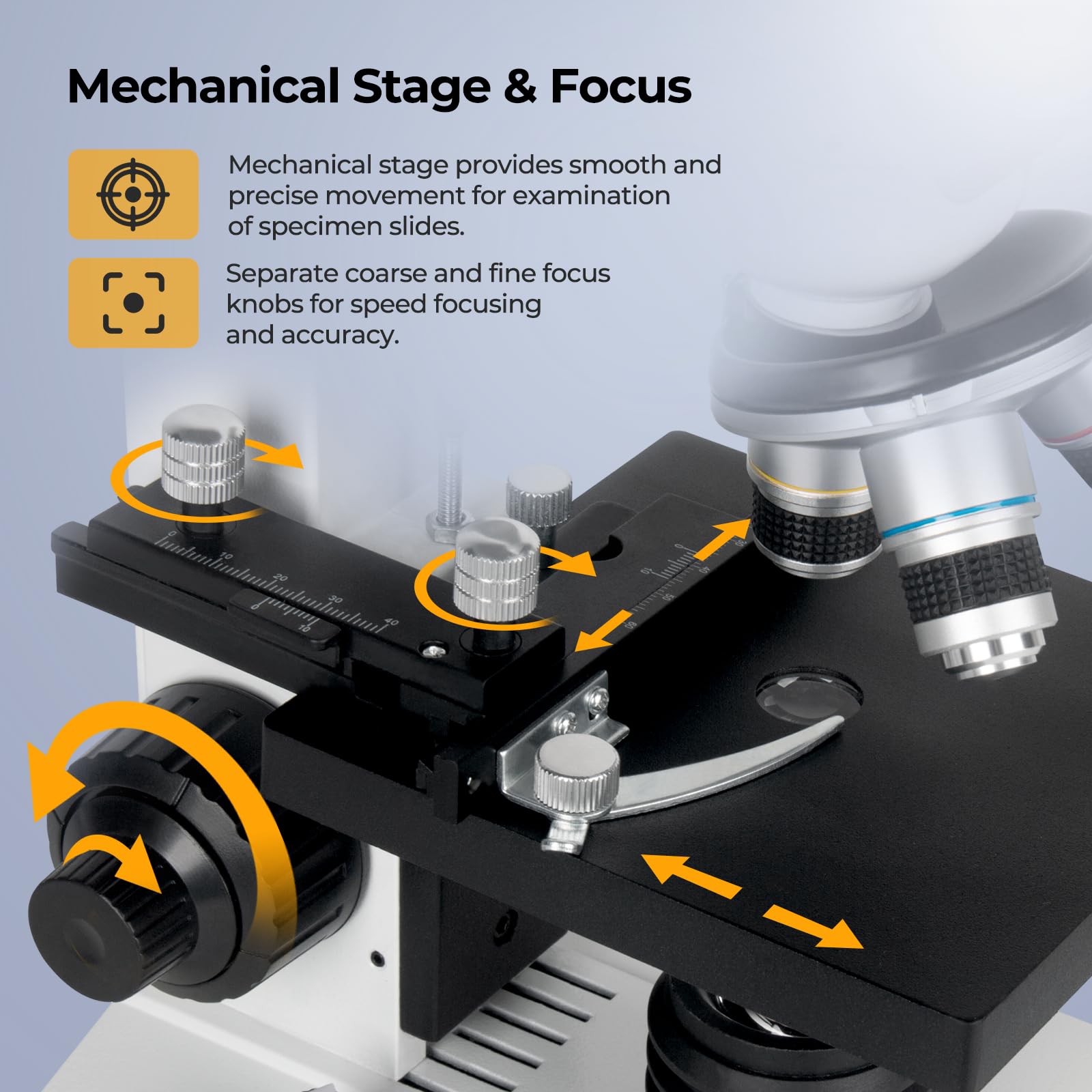 Mechanical Stage & Focus

Mechanical stage provides smooth and precise movement for examination of specimen slides.

Separate coarse and fine focus knobs for speed focusing and accuracy.

0 10 20 30 40

0 10

10 40 50 60