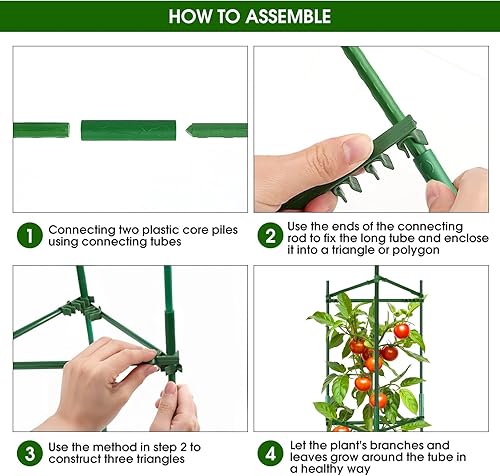 HOW TO ASSEMBLE

1 Connecting two plastic core piles using connecting tubes

2 Use the ends of the connecting rod to fix the long tube and enclose it into a triangle or polygon

3 Use the method in step 2 to construct three triangles

4 Let the plant's branches and leaves grow around the tube in a healthy way