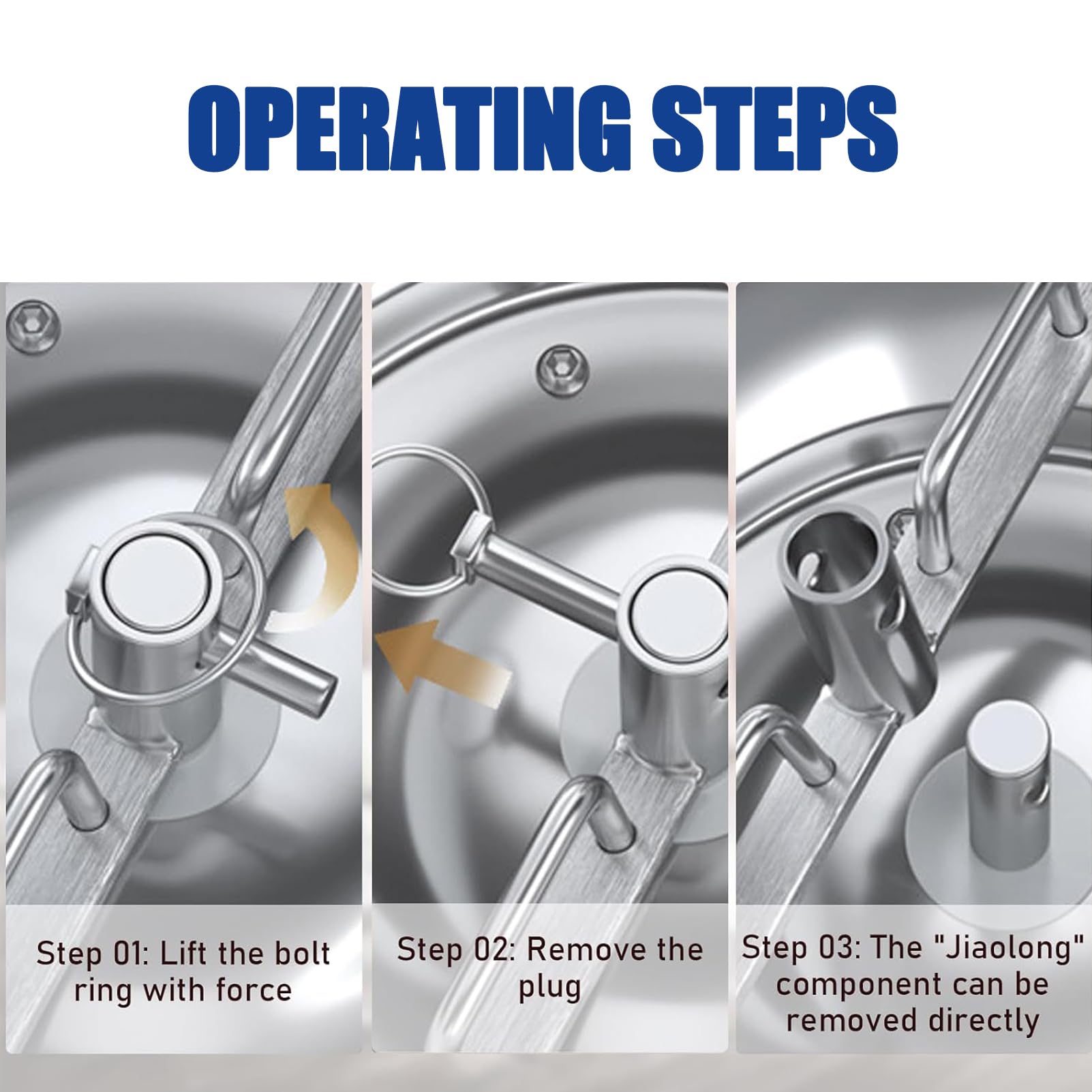 OPERATING STEPS

Step 01: Lift the bolt ring with force

Step 02: Remove the plug

Step 03: The "Jiaolong" component can be removed directly