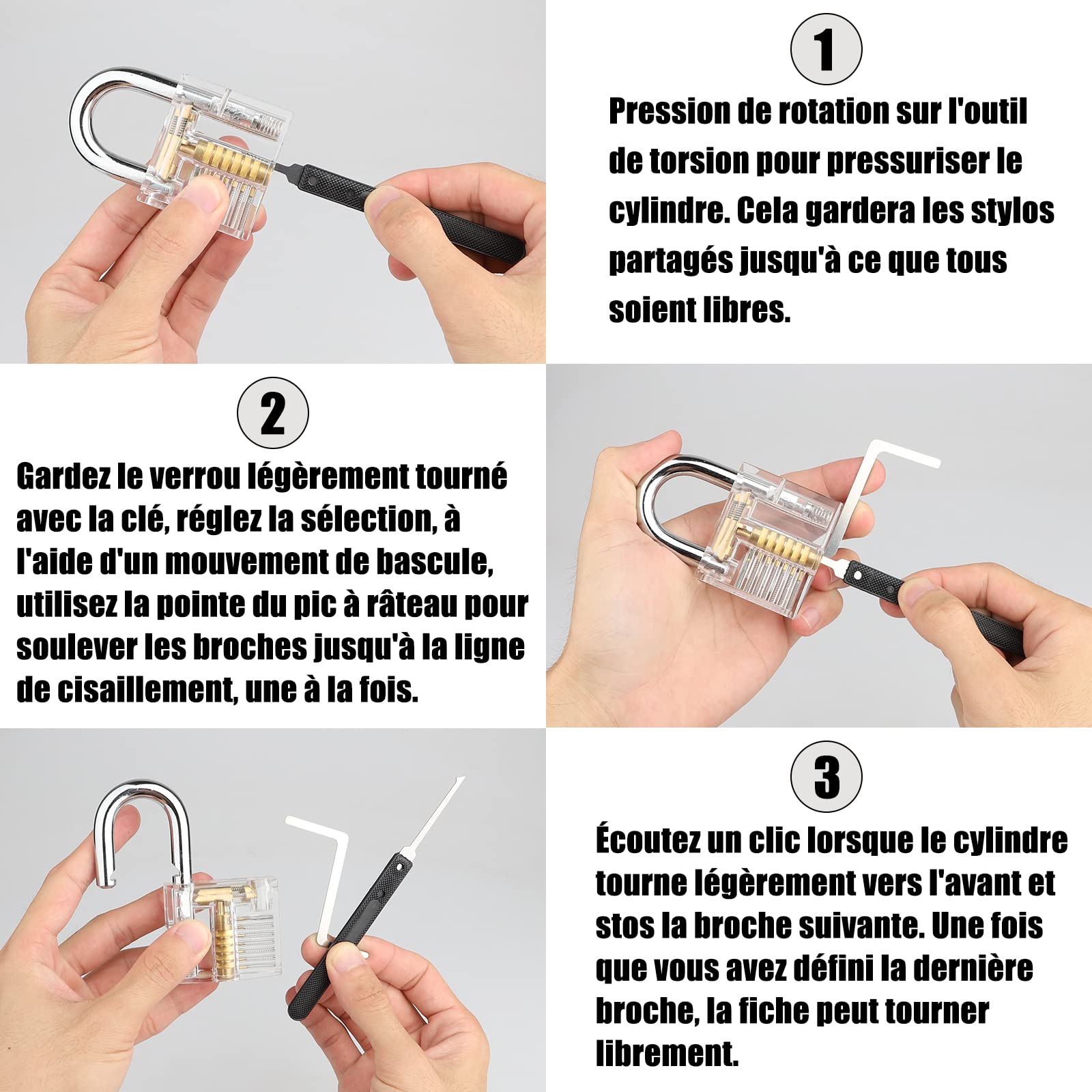 1

Pression de rotation sur l'outil de torsion pour pressuriser le cylindre. Cela gardera les stylos partagés jusqu'à ce que tous soient libres.

2

Gardez le verrou légèrement tourné avec la clé, réglez la sélection, à l'aide d'un mouvement de bascule, utilisez la pointe du pic à râteau pour soulever les broches jusqu'à la ligne de cisaillement, une à la fois.

3

Écoutez un clic lorsque le cylindre tourne légèrement vers l'avant et stos la broche suivante. Une fois que vous avez défini la dernière broche, la fiche peut tourner librement.