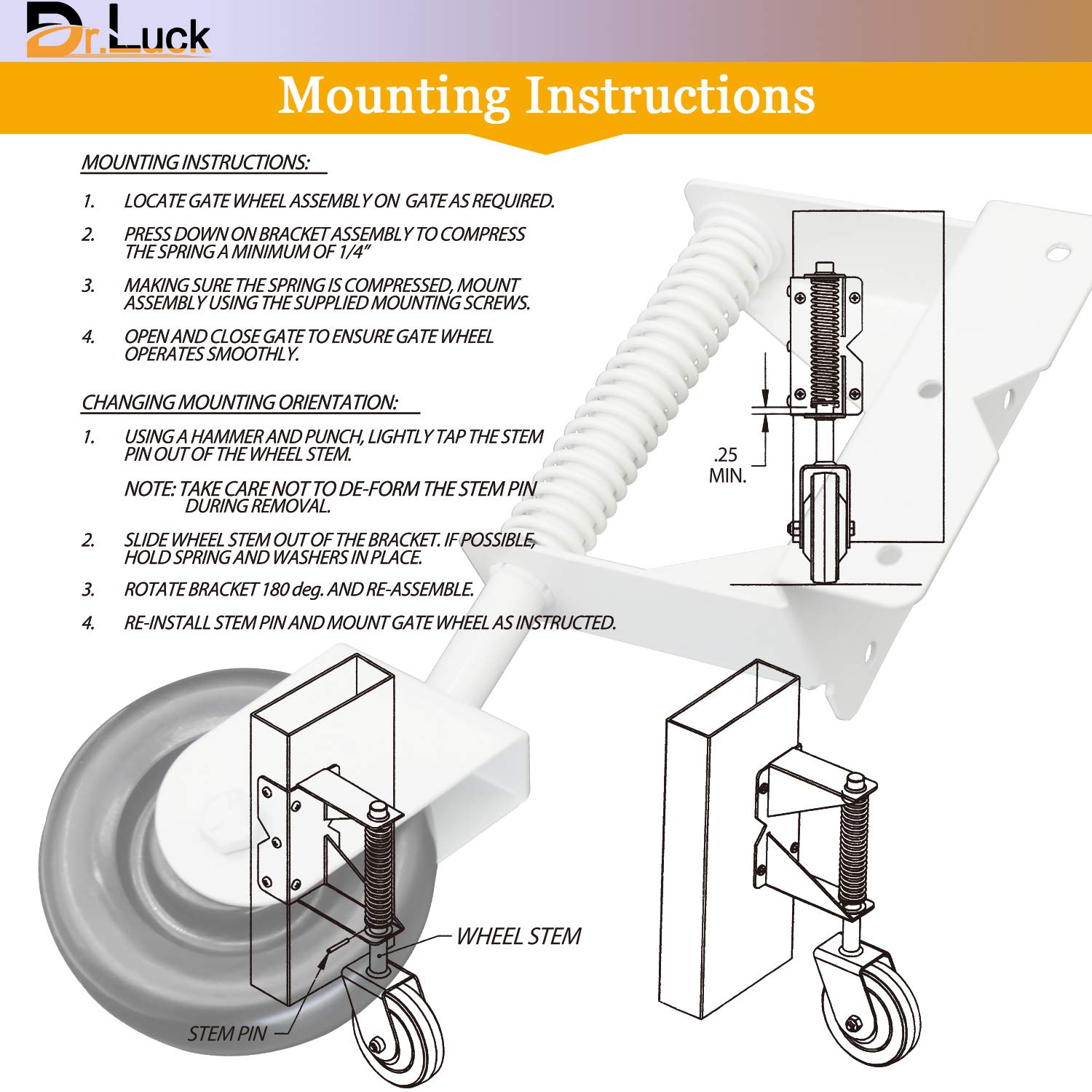 Dr.Luck

Mounting Instructions

MOUNTING INSTRUCTIONS:

1. LOCATE GATE WHEEL ASSEMBLY ON GATE AS REQUIRED.

2. PRESS DOWN ON BRACKET ASSEMBLY TO COMPRESS THE SPRING A MINIMUM OF 1/4"

3. MAKING SURE THE SPRING IS COMPRESSED, MOUNT ASSEMBLY USING THE SUPPLIED MOUNTING SCREWS.

4. OPEN AND CLOSE GATE TO ENSURE GATE WHEEL OPERATES SMOOTHLY.

CHANGING MOUNTING ORIENTATION:

1. USING A HAMMER AND PUNCH, LIGHTLY TAP THE STEM PIN OUT OF THE WHEEL STEM.

NOTE: TAKE CARE NOT TO DE-FORM THE STEM PIN DURING REMOVAL.

2. SLIDE WHEEL STEM OUT OF THE BRACKET. IF POSSIBLE, HOLD SPRING AND WASHERS IN PLACE.

3. ROTATE BRACKET 180 deg. AND RE-ASSEMBLE.

4. RE-INSTALL STEM PIN AND MOUNT GATE WHEEL AS INSTRUCTED.

.25 MIN.

WHEEL STEM

STEM PIN