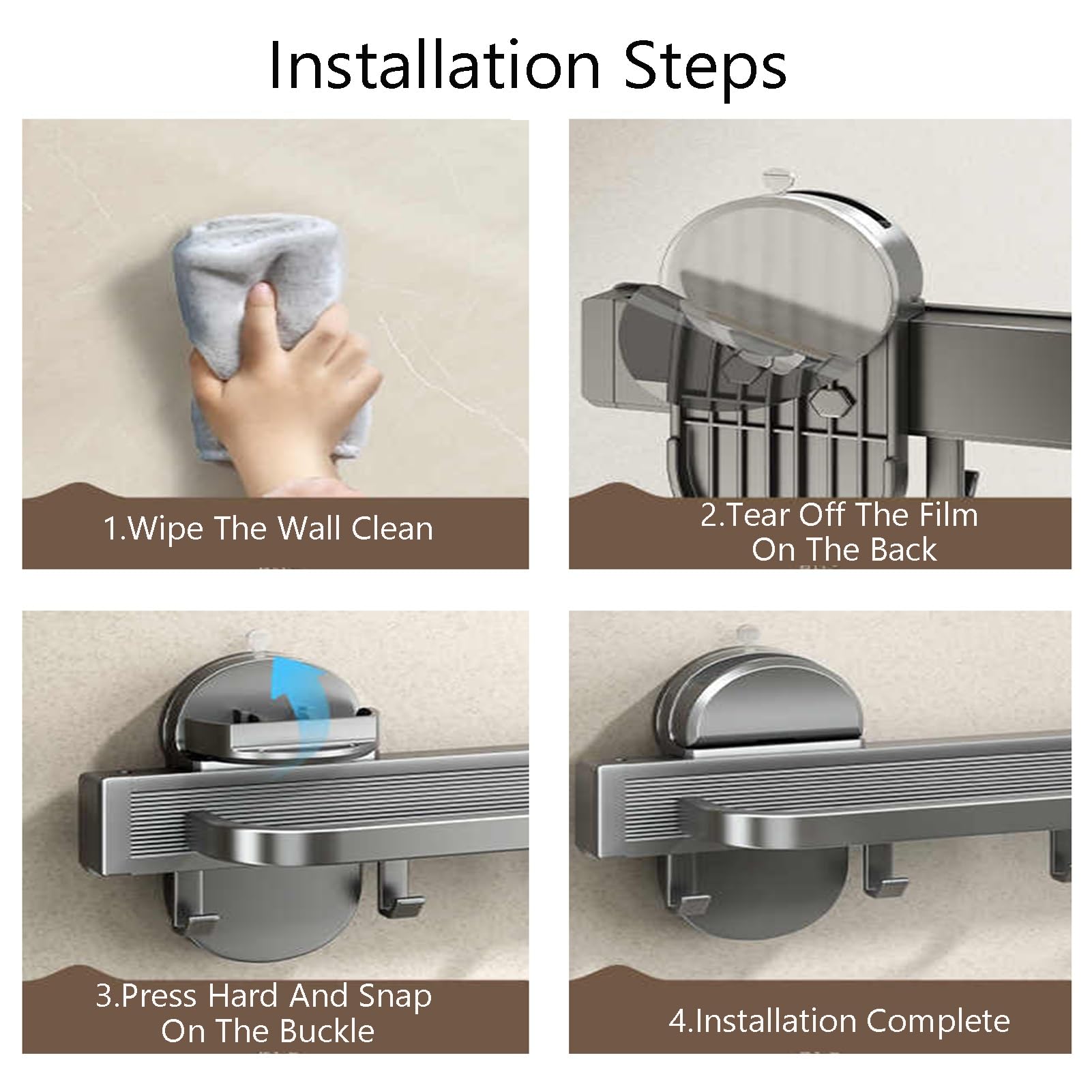 Installation Steps

1.Wipe The Wall Clean

2.Tear Off The Film On The Back

3.Press Hard And Snap On The Buckle

4.Installation Complete