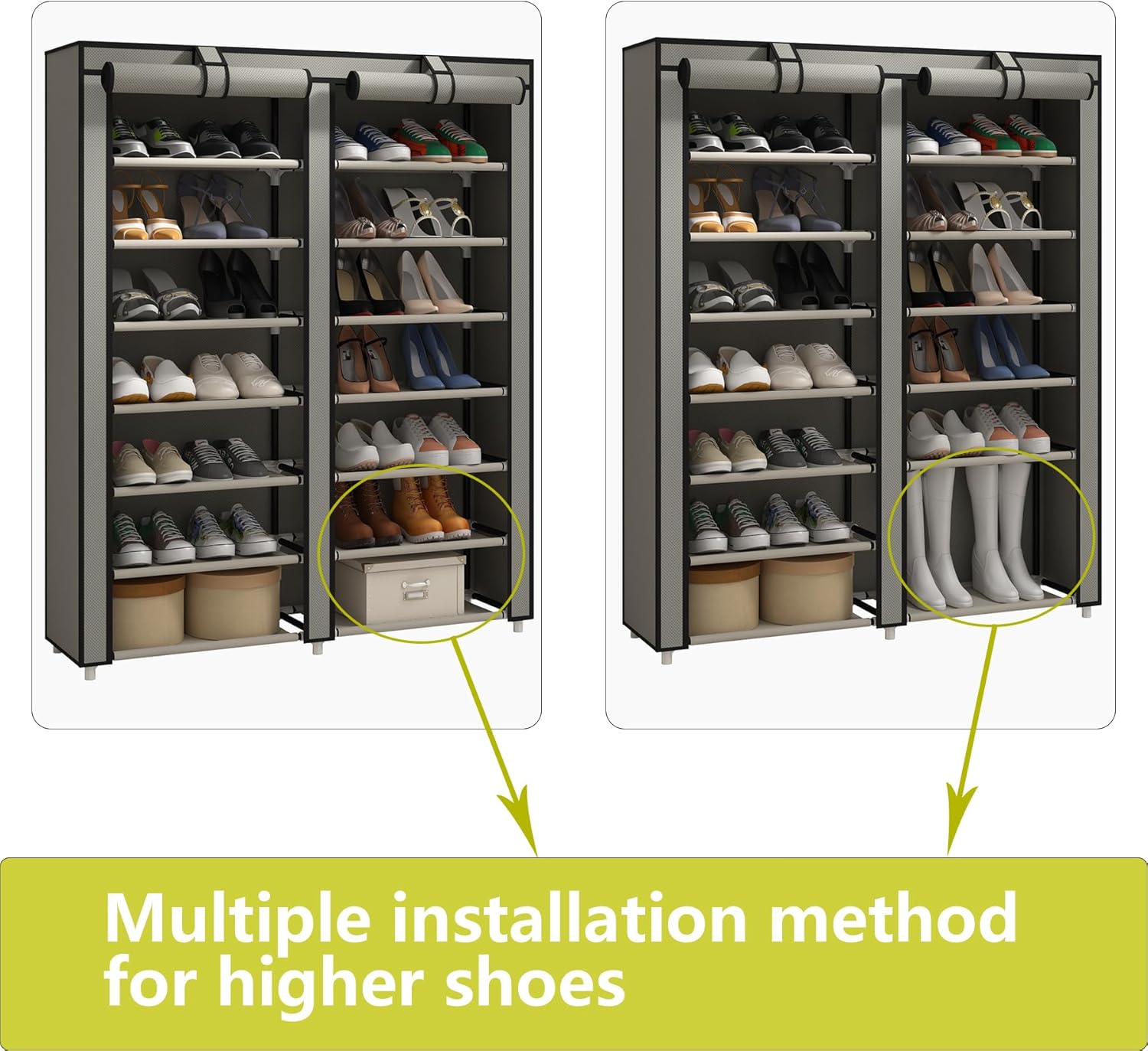 Multiple installation method for higher shoes