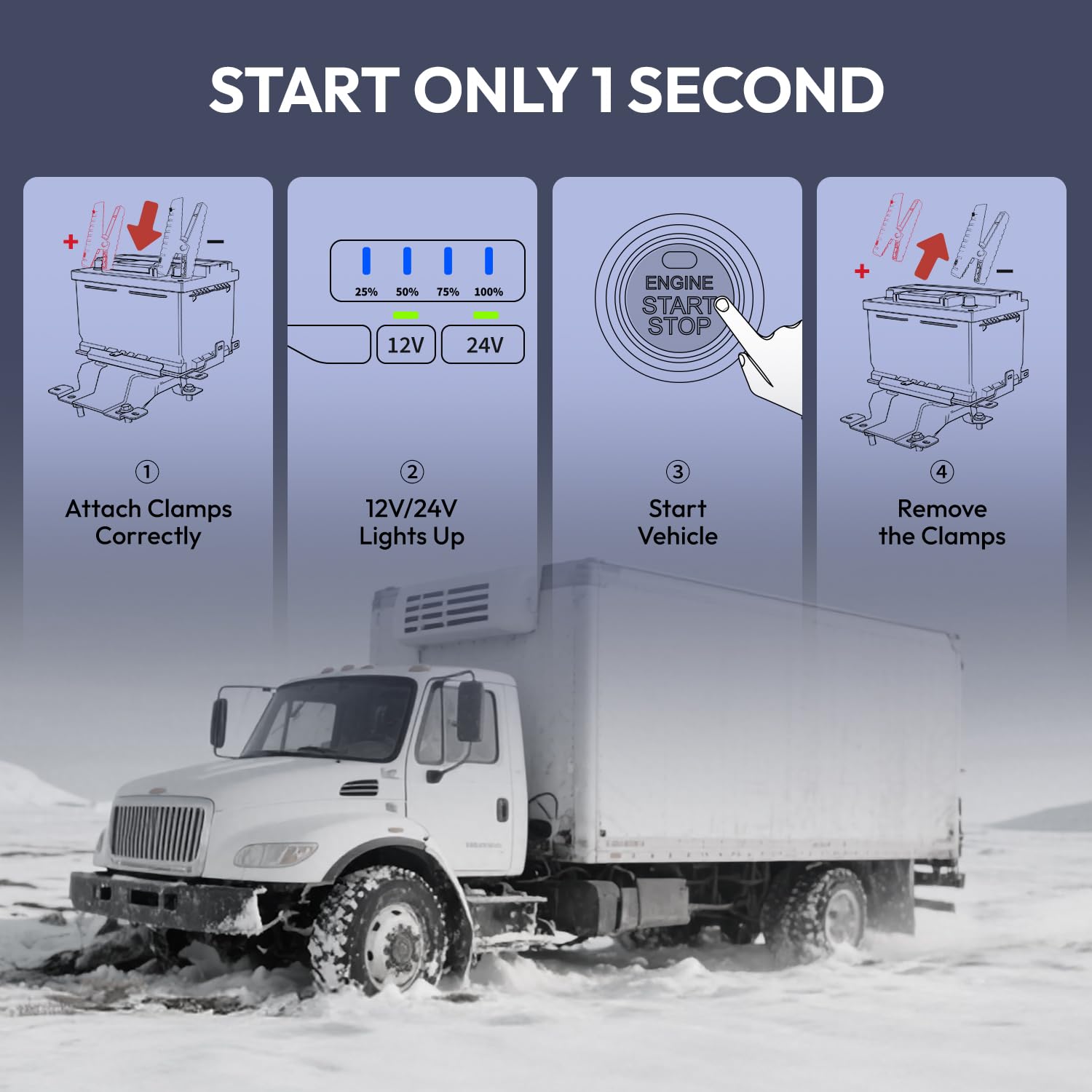 START ONLY 1 SECOND

+ −

①
Attach Clamps Correctly

25% 50% 75% 100%
12V 24V

②
12V/24V Lights Up

ENGINE START STOP

③
Start Vehicle

+ −

④
Remove the Clamps