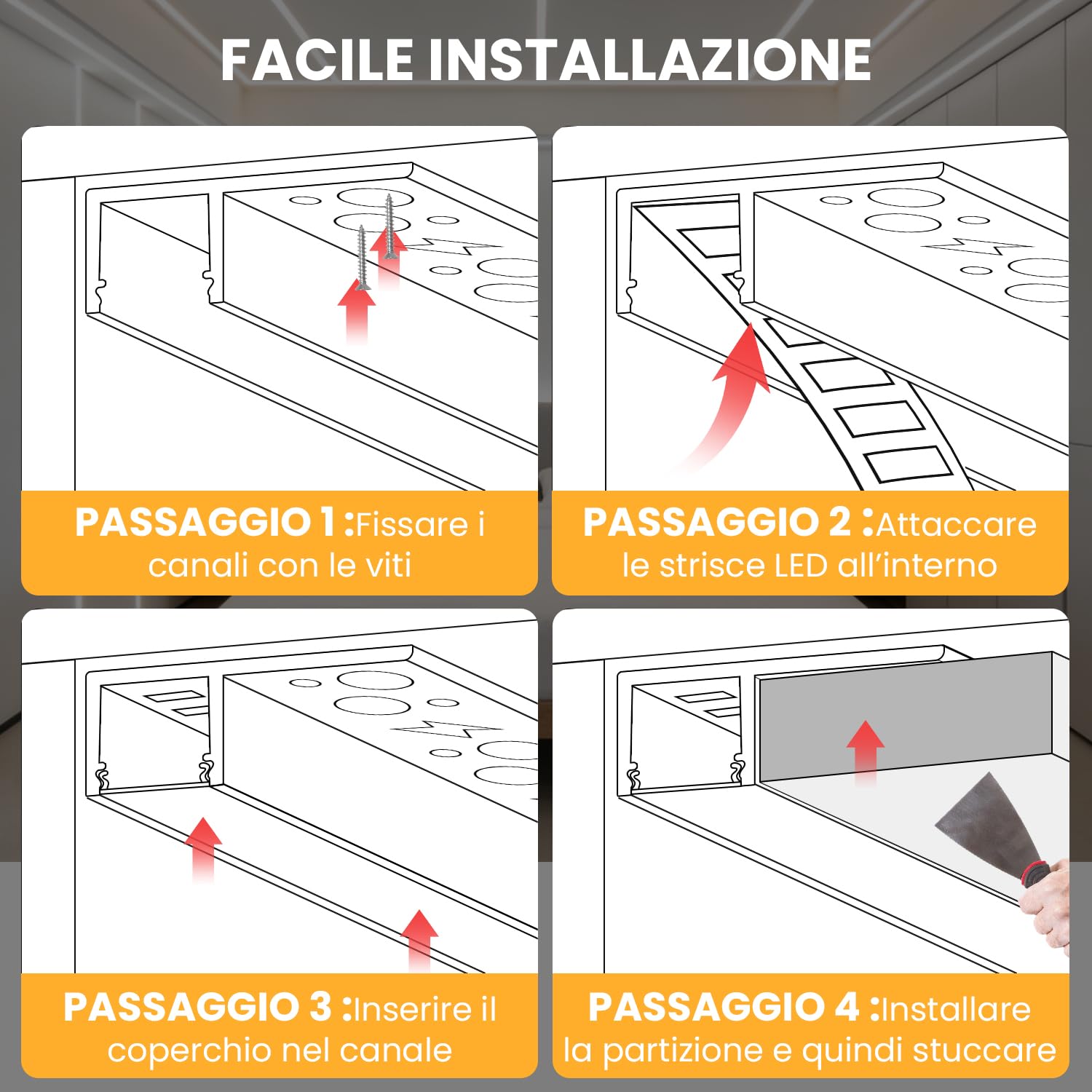 FACILE INSTALLAZIONE

PASSAGGIO 1 :Fissare i canali con le viti

PASSAGGIO 2 :Attaccare le strisce LED all'interno

PASSAGGIO 3 :Inserire il coperchio nel canale

PASSAGGIO 4 :Installare la partizione e quindi stuccare