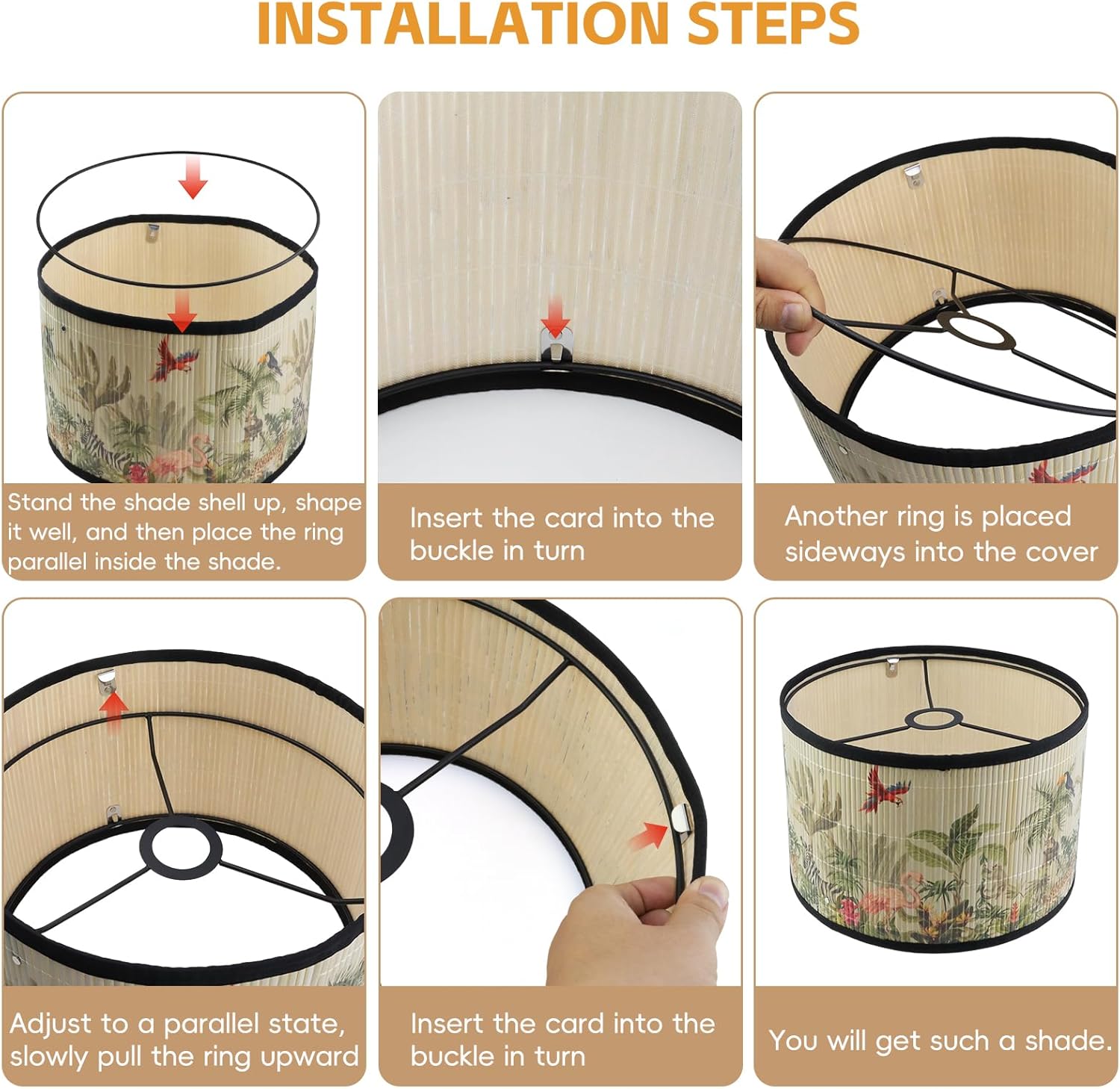 INSTALLATION STEPS

Stand the shade shell up, shape it well, and then place the ring parallel inside the shade.

Insert the card into the buckle in turn

Another ring is placed sideways into the cover

Adjust to a parallel state, slowly pull the ring upward

Insert the card into the buckle in turn

You will get such a shade.