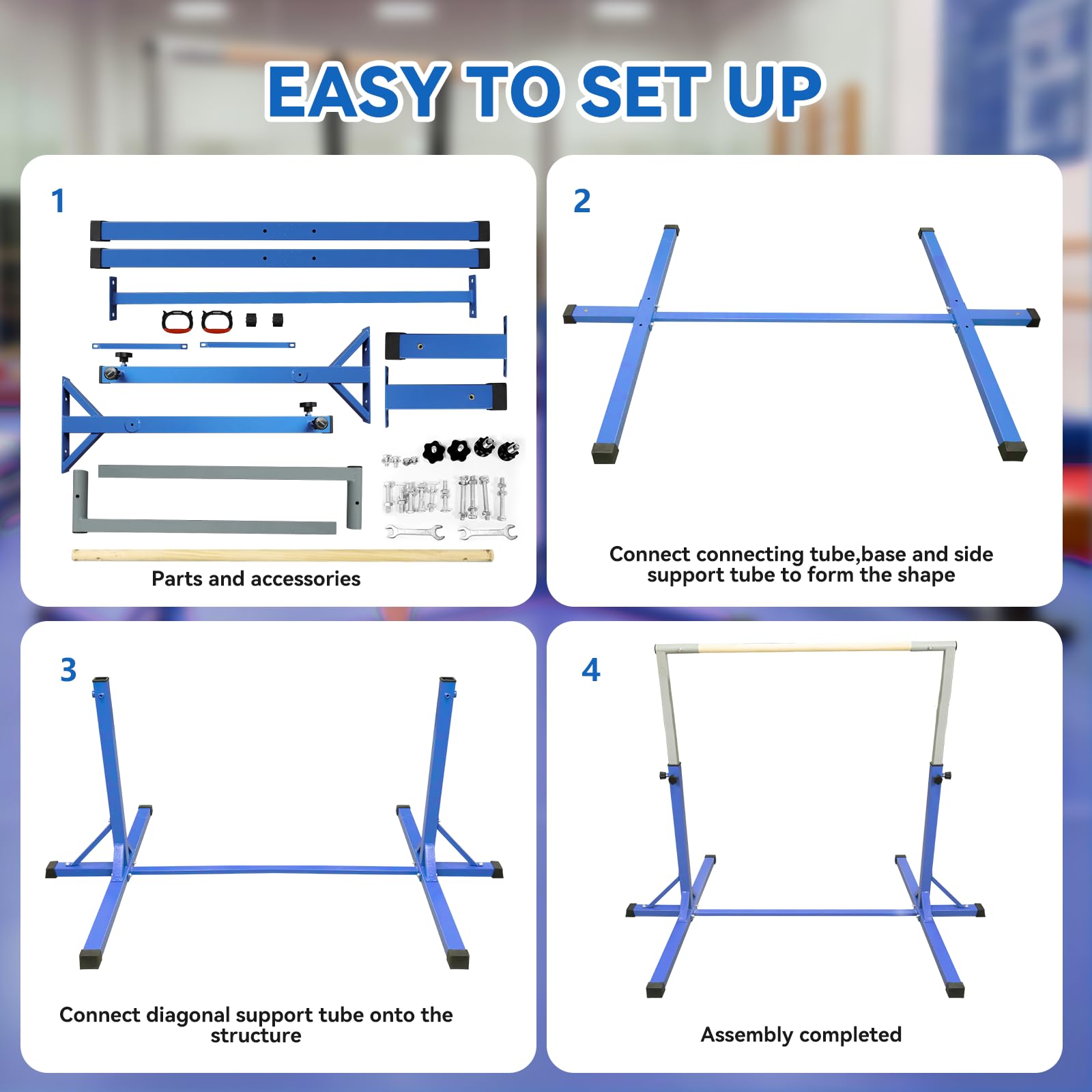 EASY TO SET UP

1

Parts and accessories

2

Connect connecting tube,base and side support tube to form the shape

3

Connect diagonal support tube onto the structure

4

Assembly completed