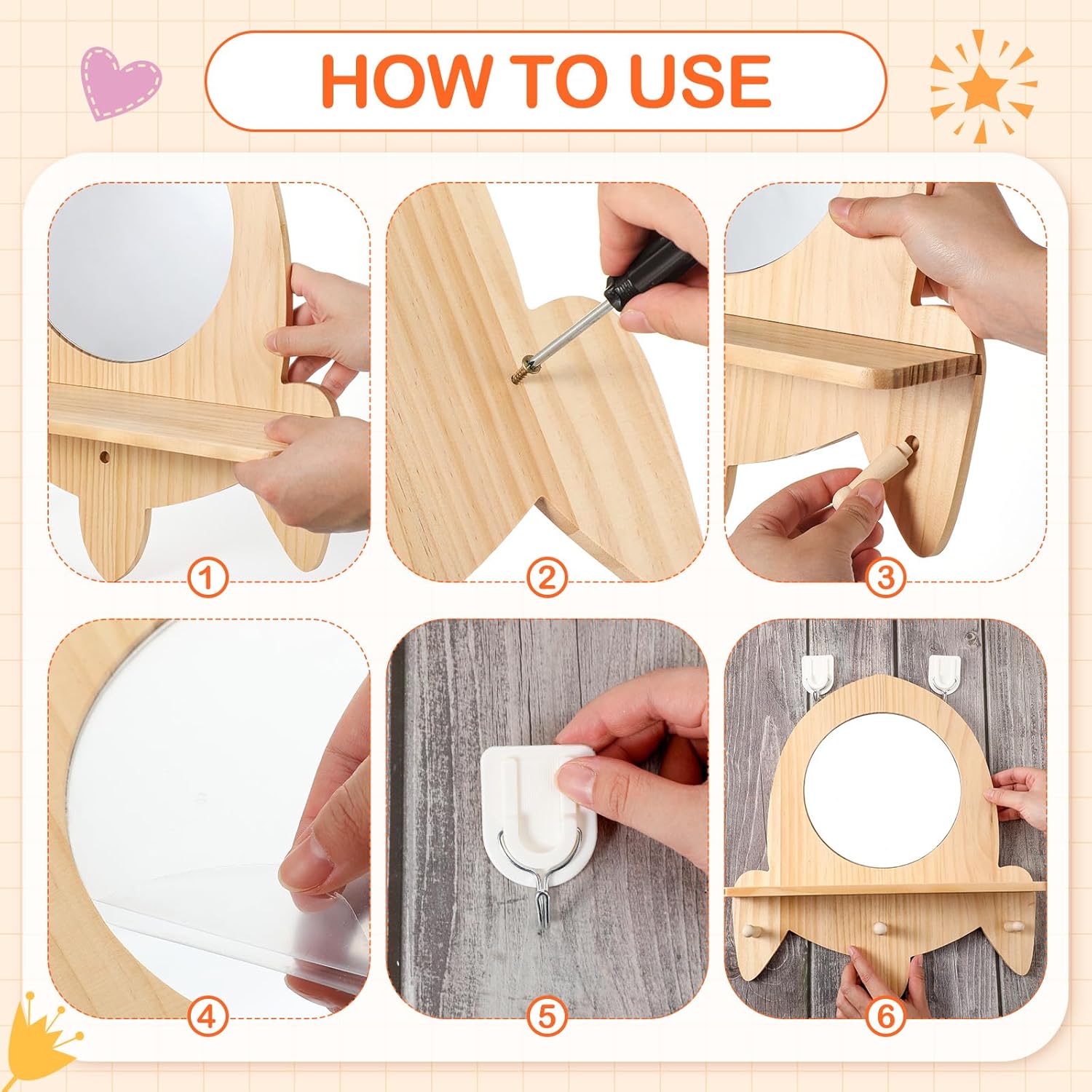 HOW TO USE

①

②

③

④

⑤

⑥