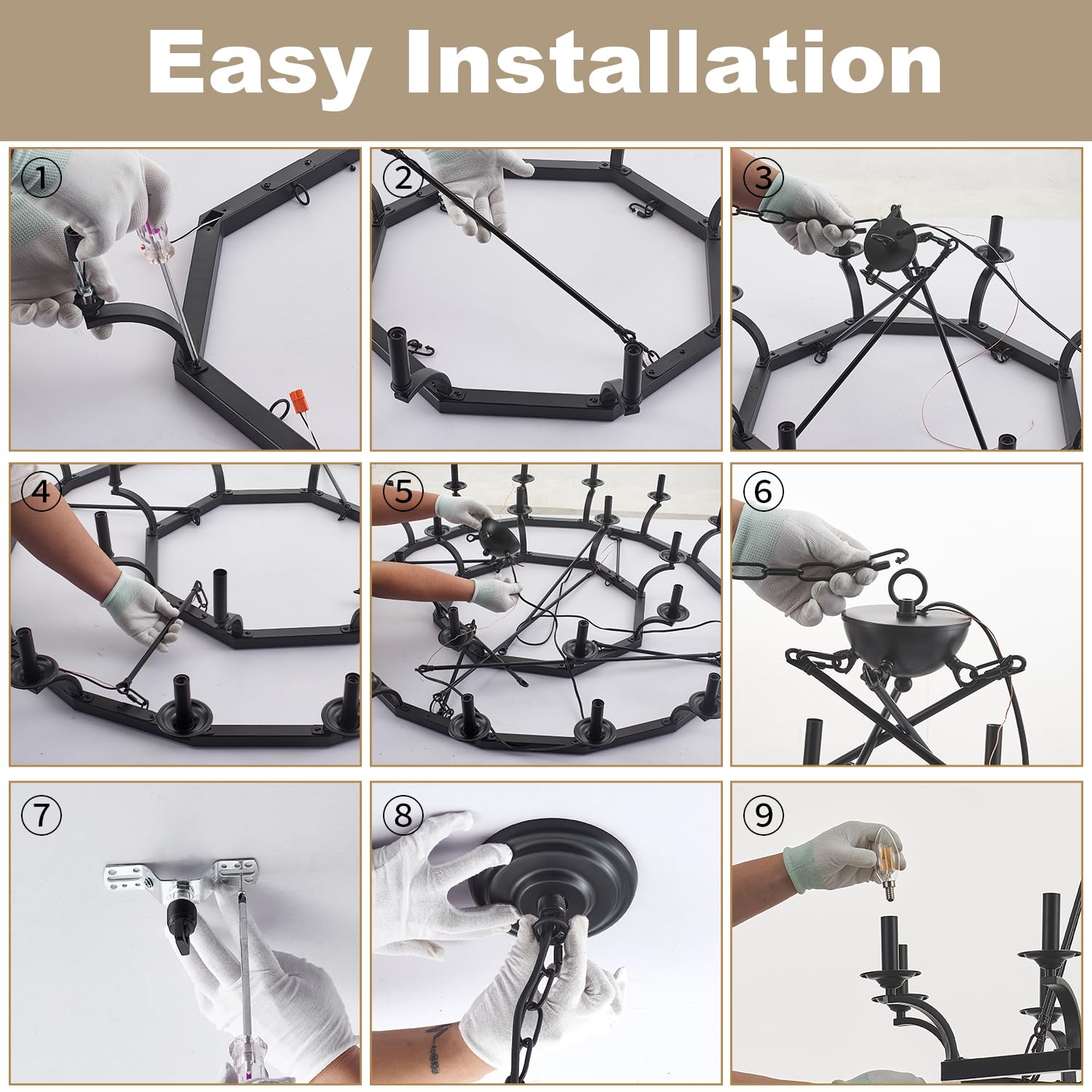 Easy Installation

①

②

③

④

⑤

⑥

⑦

⑧

⑨