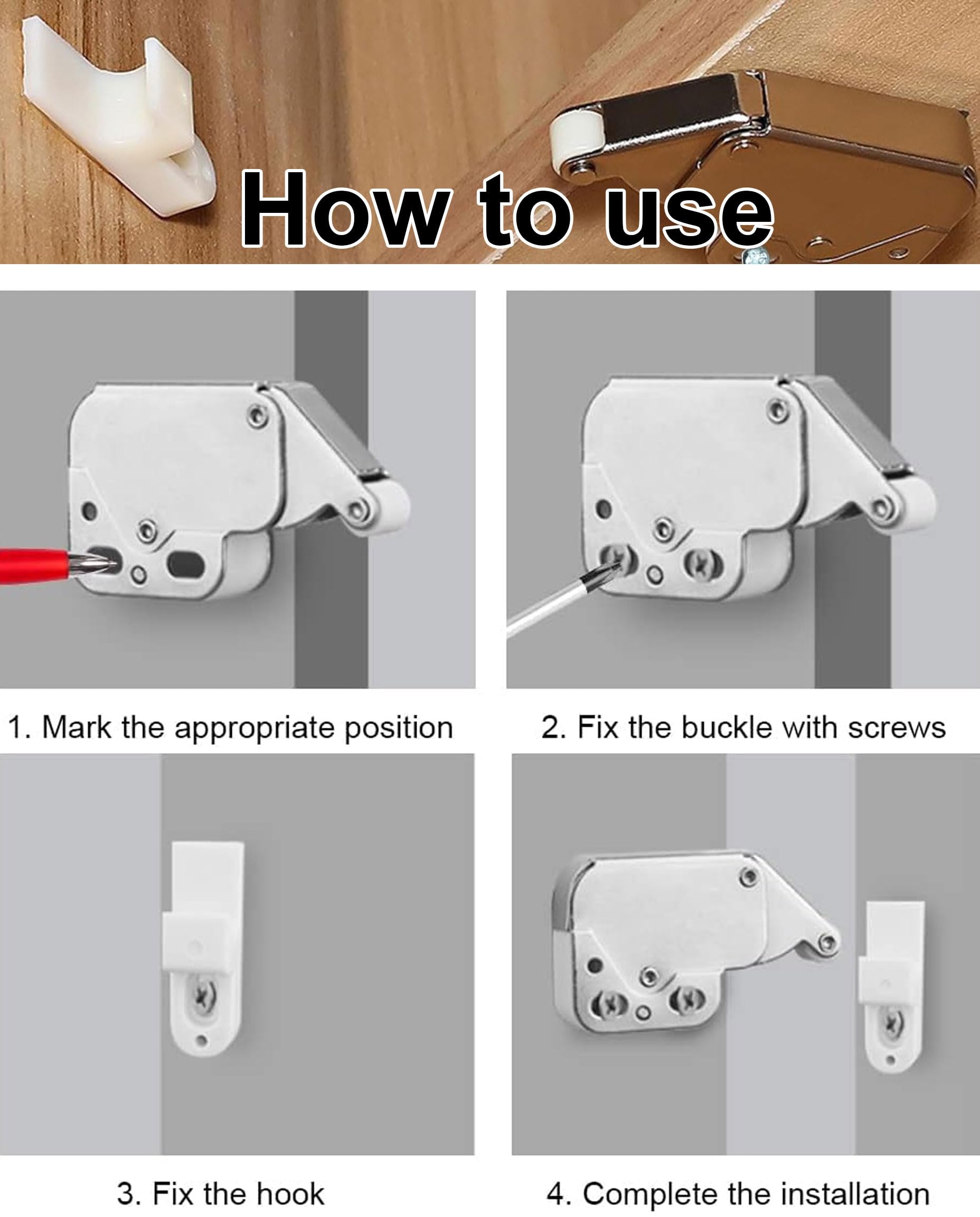 How to use

1. Mark the appropriate position

2. Fix the buckle with screws

3. Fix the hook

4. Complete the installation