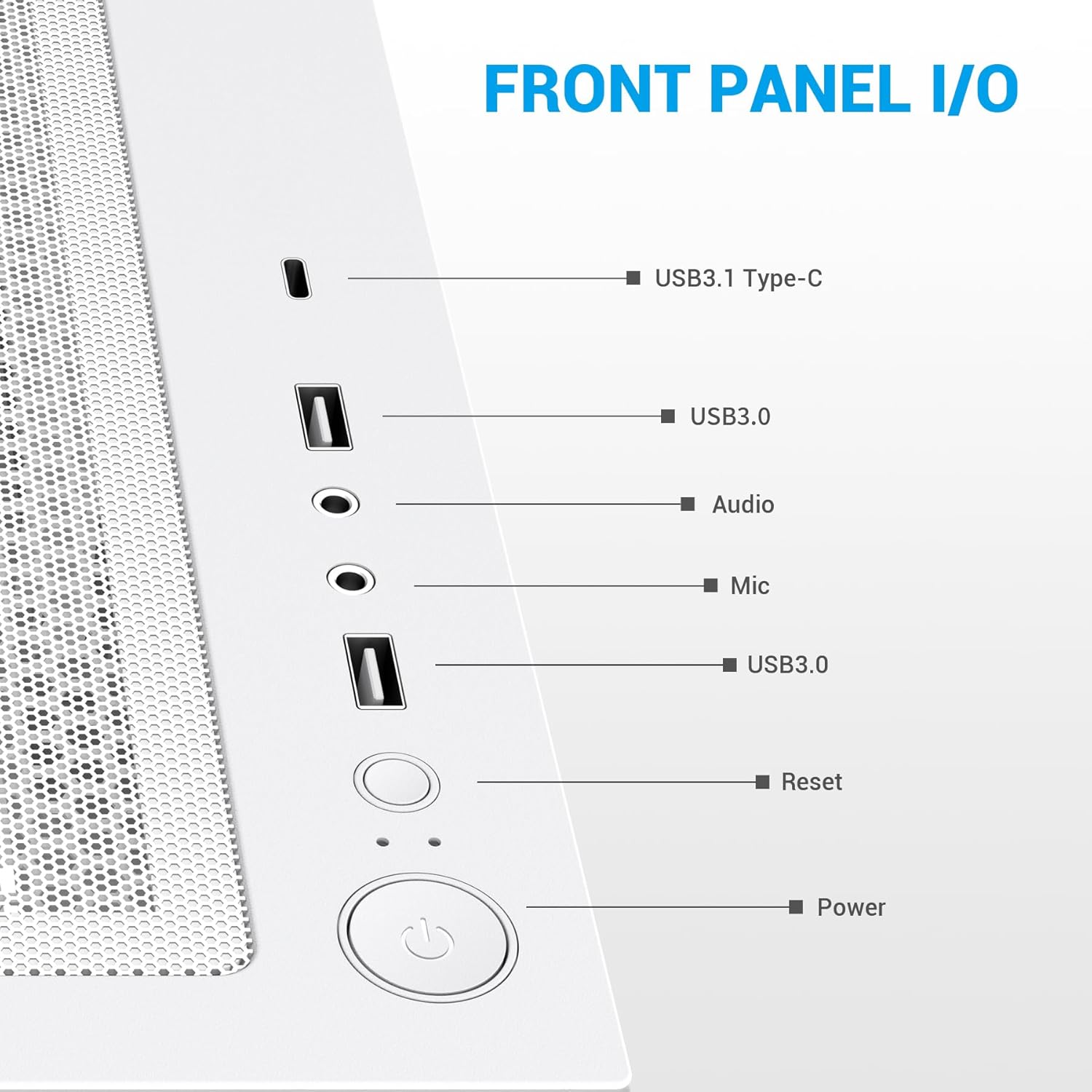 FRONT PANEL I/O

USB3.1 Type-C

USB3.0

Audio

Mic

USB3.0

Reset

Power