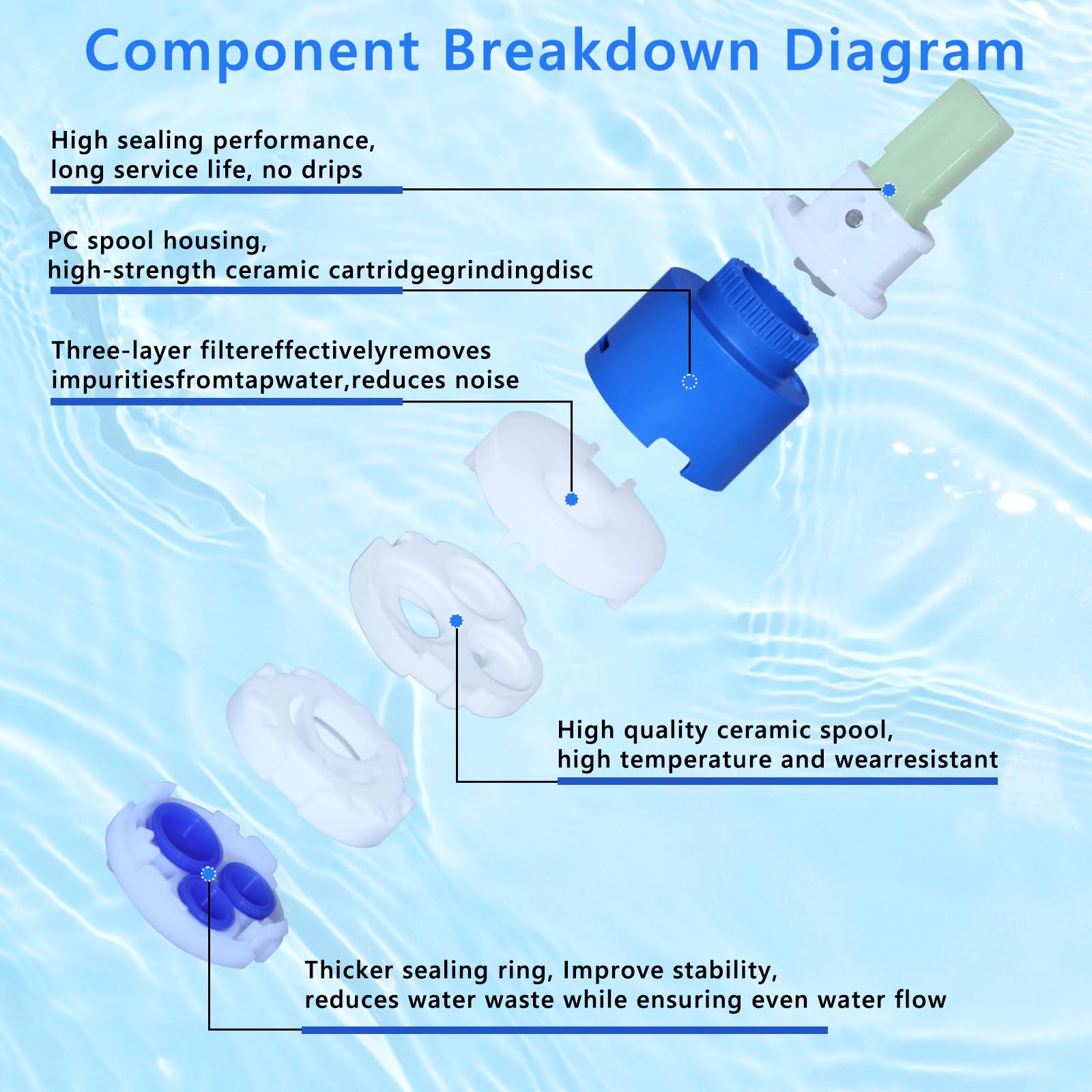 Component Breakdown Diagram

High sealing performance, long service life, no drips

PC spool housing, high-strength ceramic cartridgegrindingdisc

Three-layer filtereffectivelyremoves impuritiesfromtapwater,reduces noise

High quality ceramic spool, high temperature and wearresistant

Thicker sealing ring, Improve stability, reduces water waste while ensuring even water flow