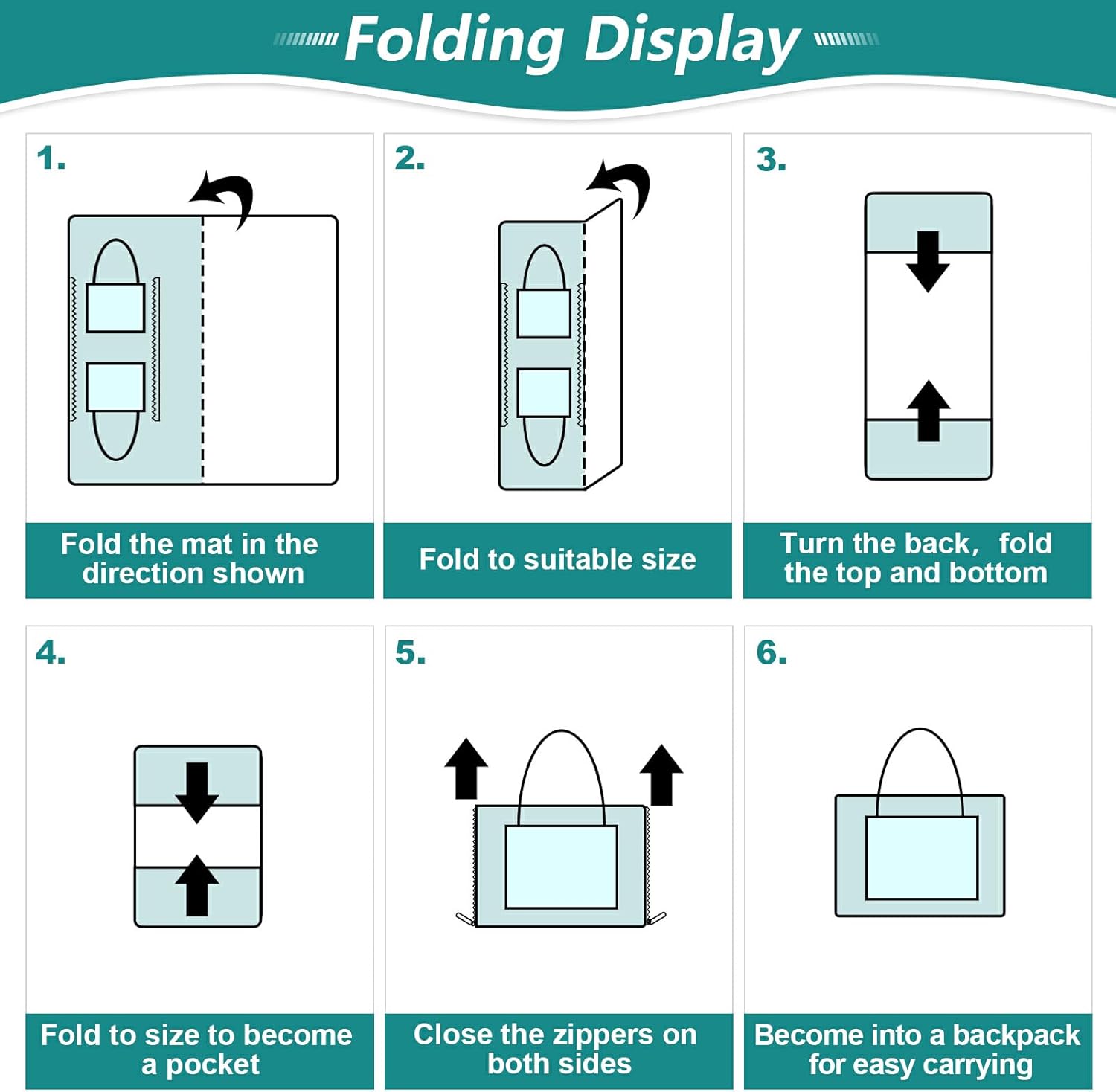 Folding Display

1.

Fold the mat in the direction shown

2.

Fold to suitable size

3.

Turn the back, fold the top and bottom

4.

Fold to size to become a pocket

5.

Close the zippers on both sides

6.

Become into a backpack for easy carrying