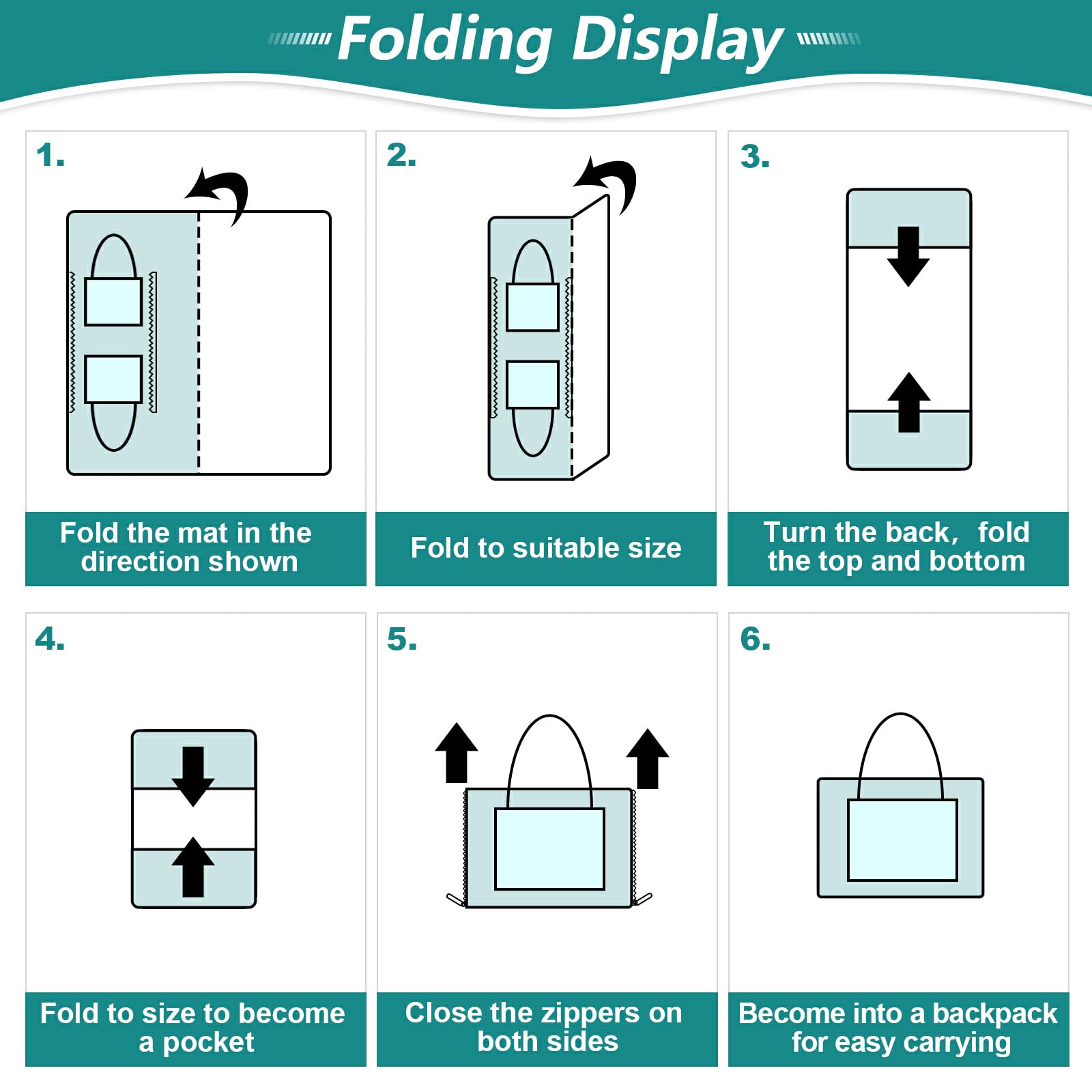 Folding Display

1.

Fold the mat in the direction shown

2.

Fold to suitable size

3.

Turn the back， fold the top and bottom

4.

Fold to size to become a pocket

5.

Close the zippers on both sides

6.

Become into a backpack for easy carrying