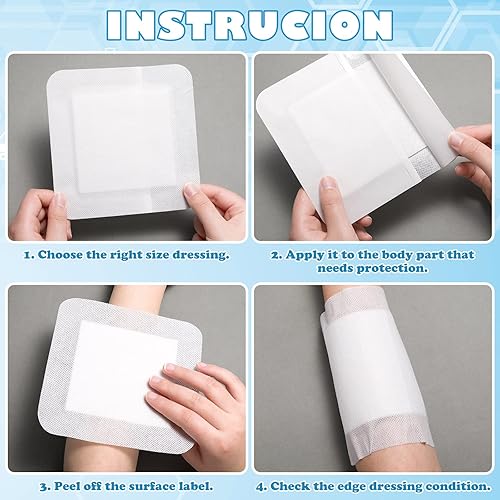 INSTRUCION

1. Choose the right size dressing.

2. Apply it to the body part that needs protection.

3. Peel off the surface label.

4. Check the edge dressing condition.