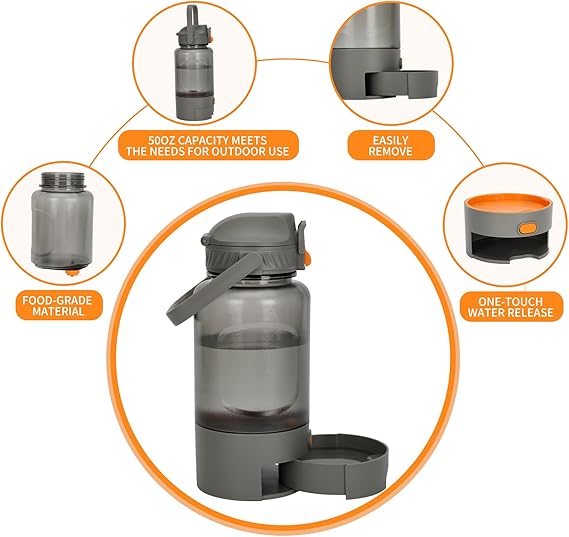 50OZ CAPACITY MEETS THE NEEDS FOR OUTDOOR USE

EASILY REMOVE

FOOD-GRADE MATERIAL

ONE-TOUCH WATER RELEASE