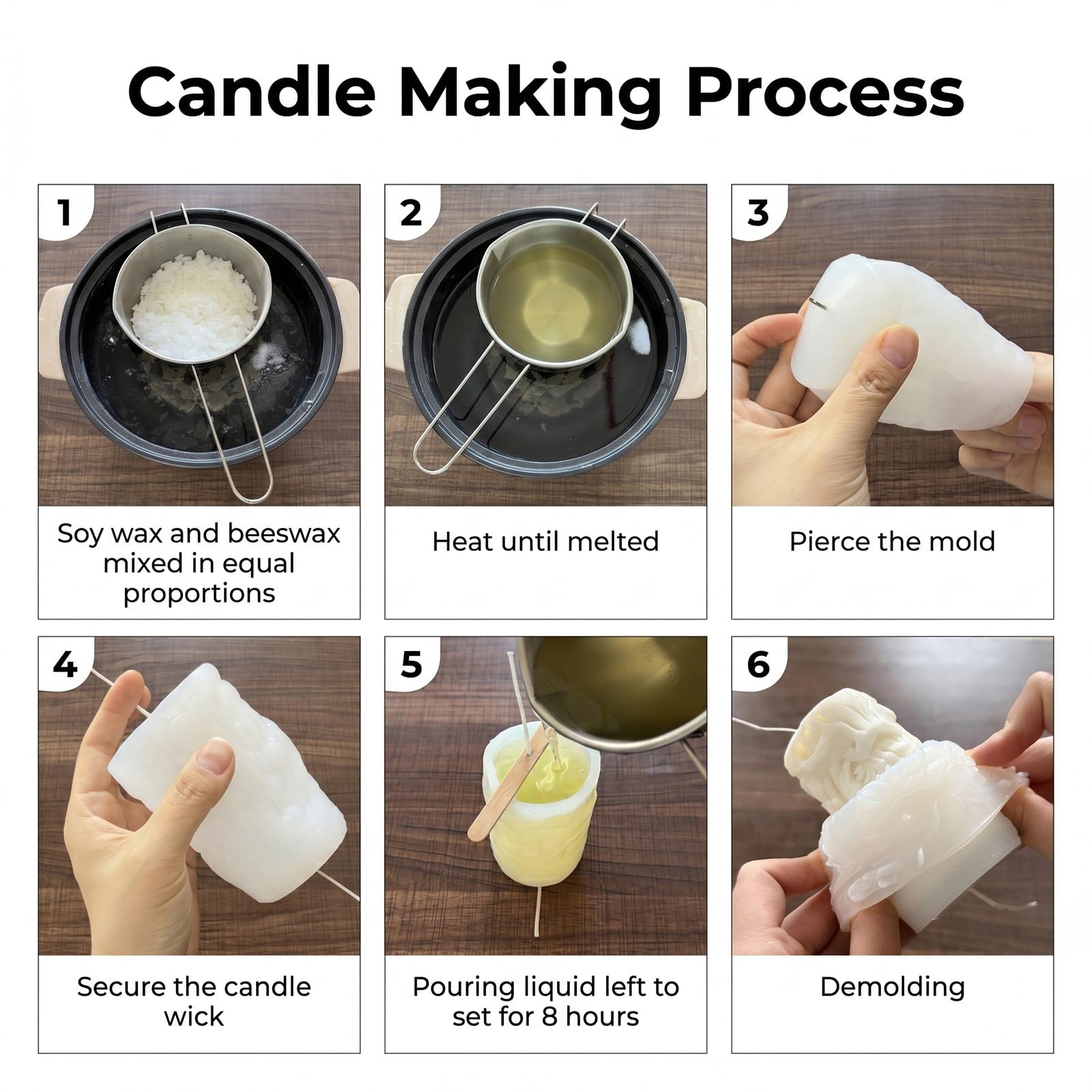 Candle Making Process

1

Soy wax and beeswax mixed in equal proportions

2

Heat until melted

3

Pierce the mold

4

Secure the candle wick

5

Pouring liquid left to set for 8 hours

6

Demolding