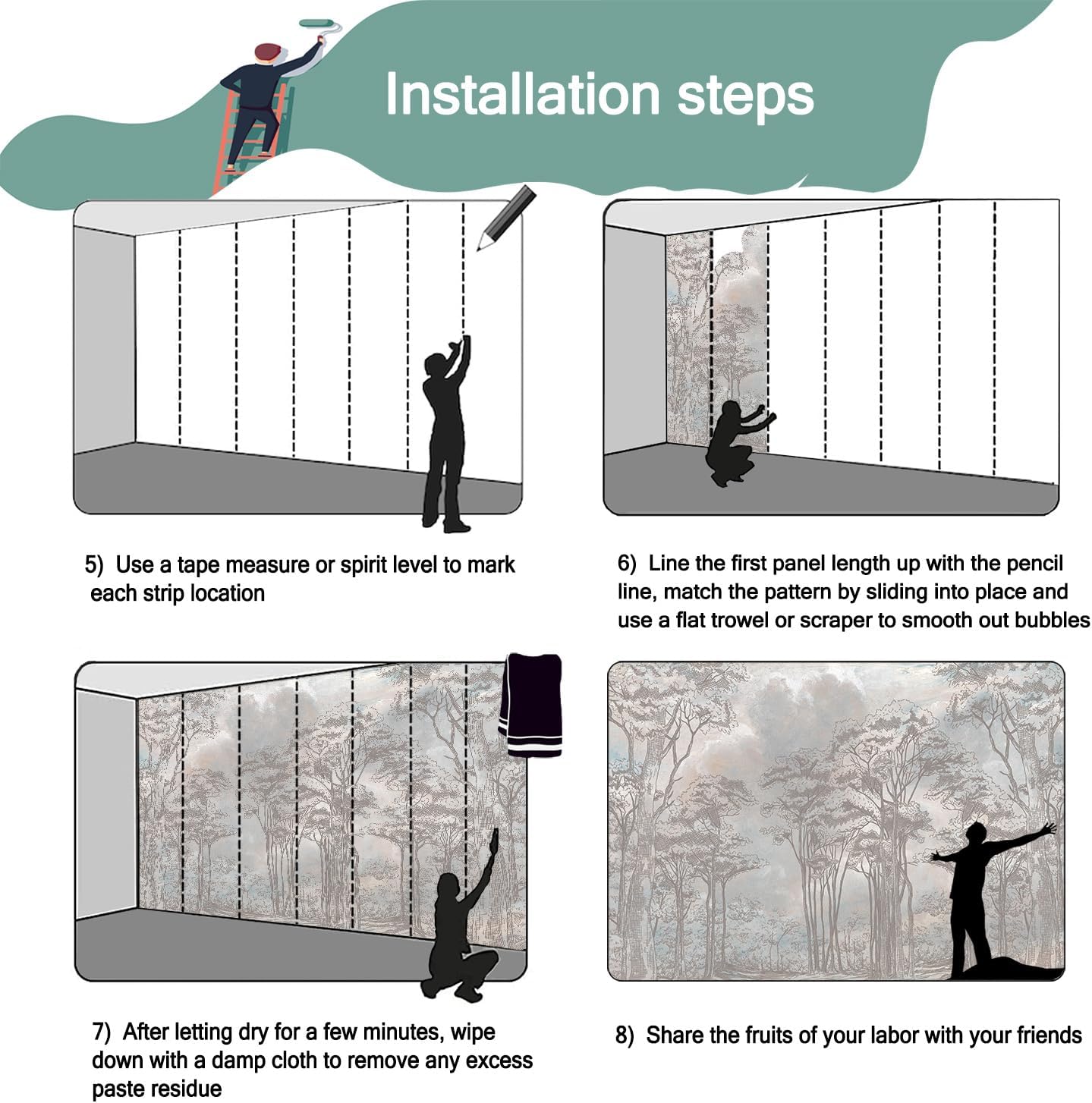 Installation steps

5) Use a tape measure or spirit level to mark each strip location

6) Line the first panel length up with the pencil line, match the pattern by sliding into place and use a flat trowel or scraper to smooth out bubbles

7) After letting dry for a few minutes, wipe down with a damp cloth to remove any excess paste residue

8) Share the fruits of your labor with your friends