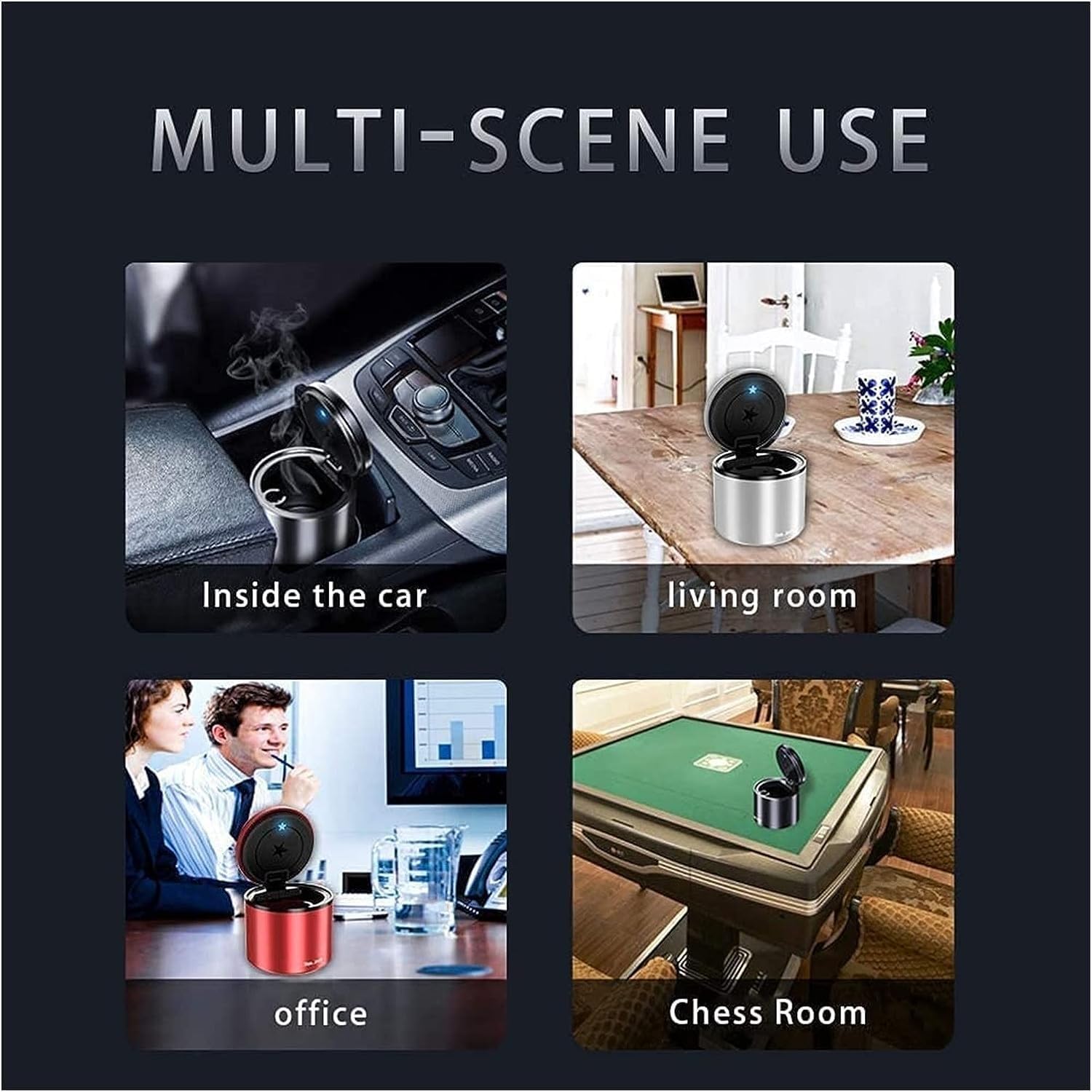 MULTI-SCENE USE

Inside the car

living room

office

Chess Room