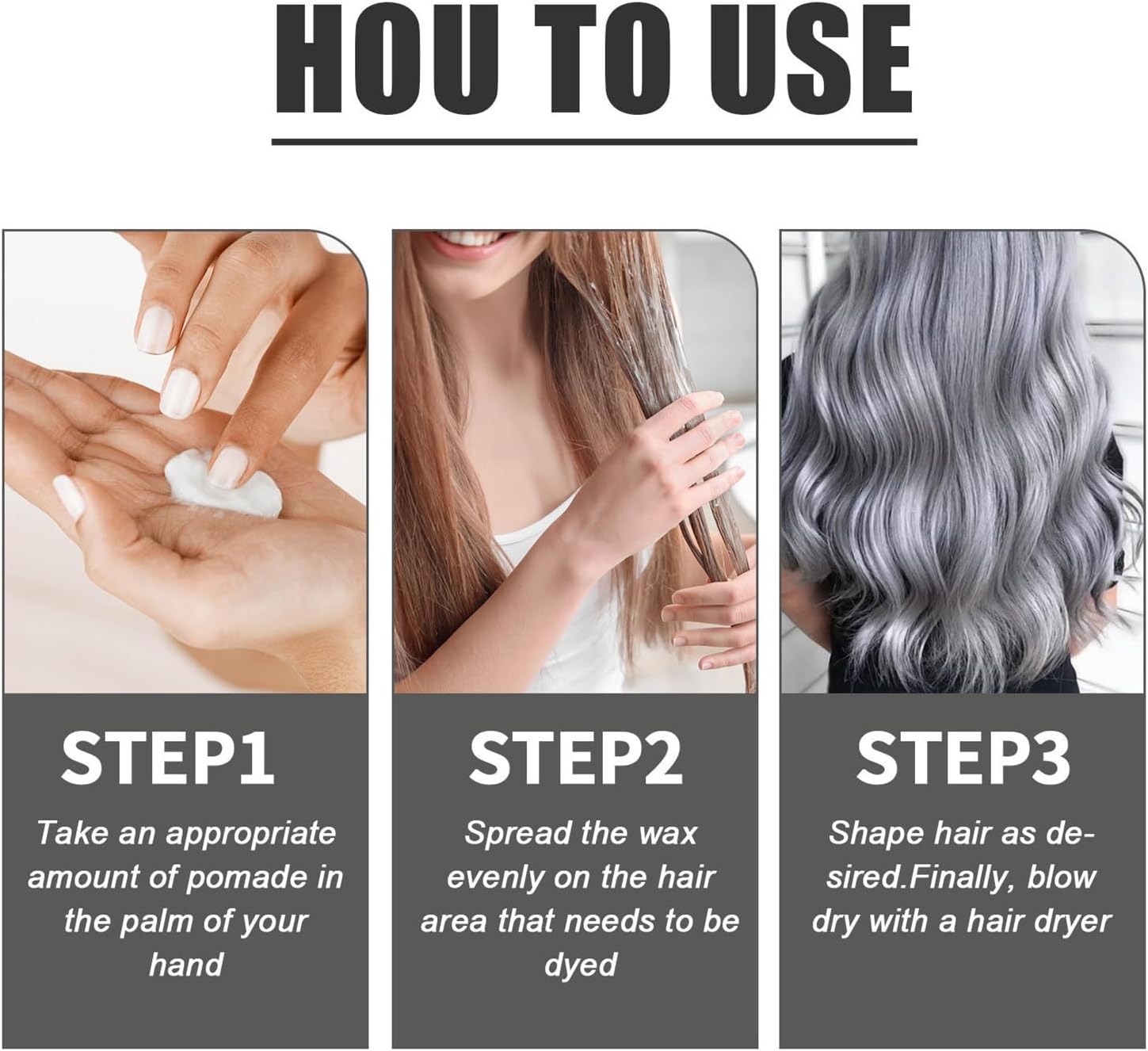 HOU TO USE

STEP1

Take an appropriate amount of pomade in the palm of your hand

STEP2

Spread the wax evenly on the hair area that needs to be dyed

STEP3

Shape hair as desired.Finally, blow dry with a hair dryer