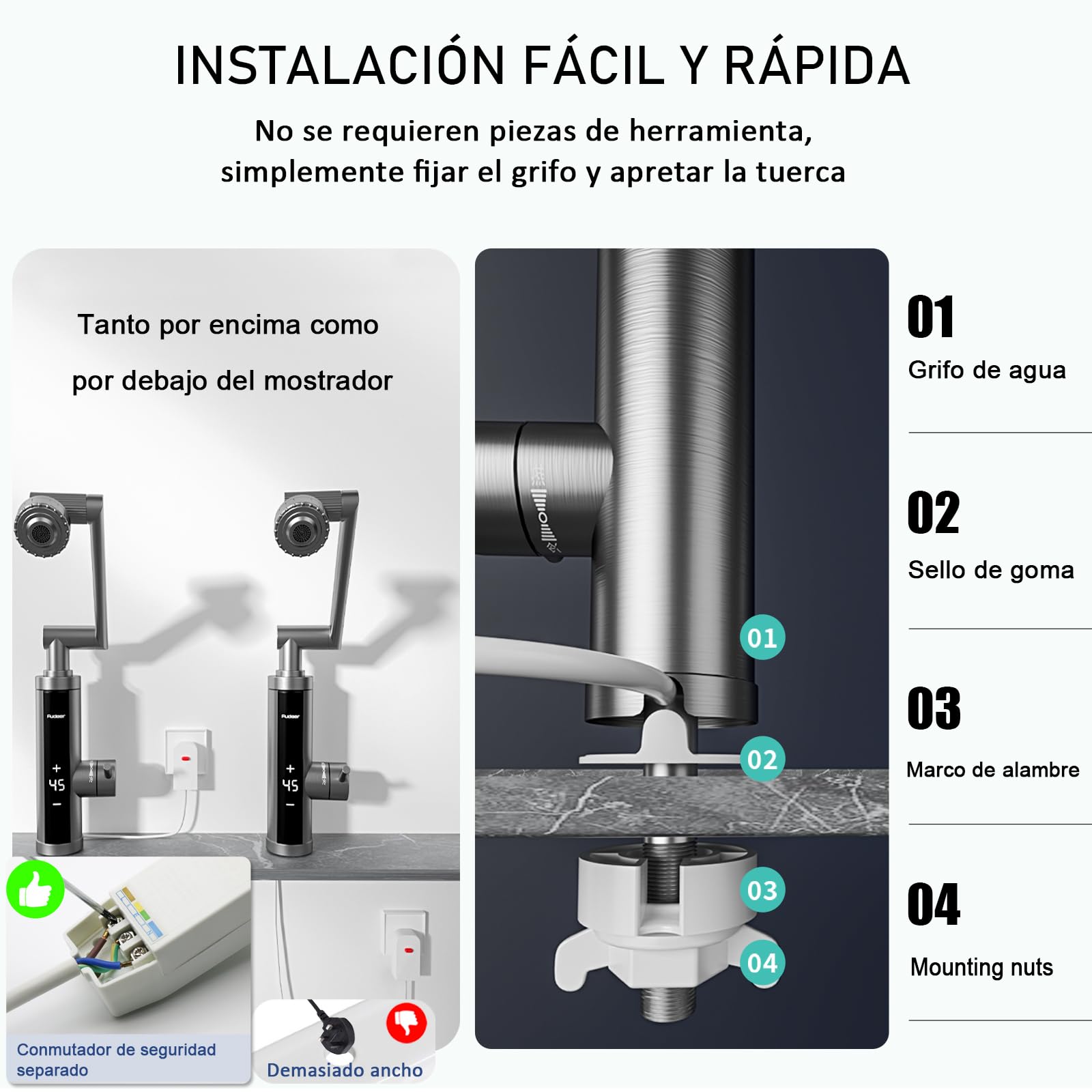 INSTALACIÓN FÁCIL Y RÁPIDA

No se requieren piezas de herramienta, simplemente fijar el grifo y apretar la tuerca

Tanto por encima como por debajo del mostrador

Fudeer
+
45
−

Fudeer
+
45
−

Conmutador de seguridad separado

Demasiado ancho

01
02
03
04

01
Grifo de agua

02
Sello de goma

03
Marco de alambre

04
Mounting nuts