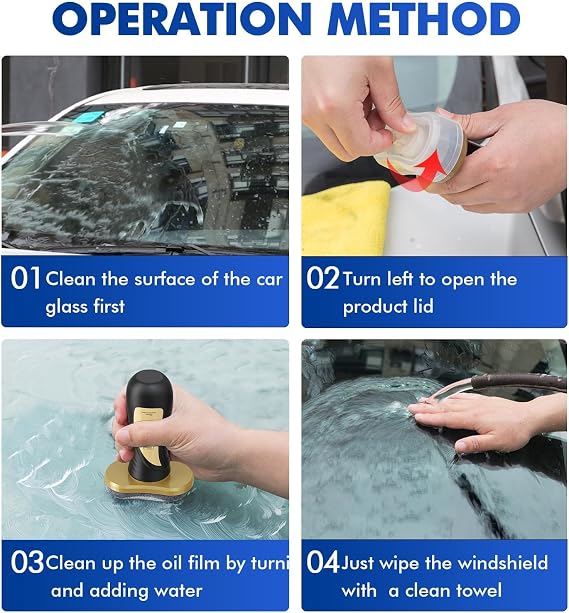 OPERATION METHOD

01 Clean the surface of the car glass first

02 Turn left to open the product lid

03 Clean up the oil film by turni and adding water

04 Just wipe the windshield with a clean towel