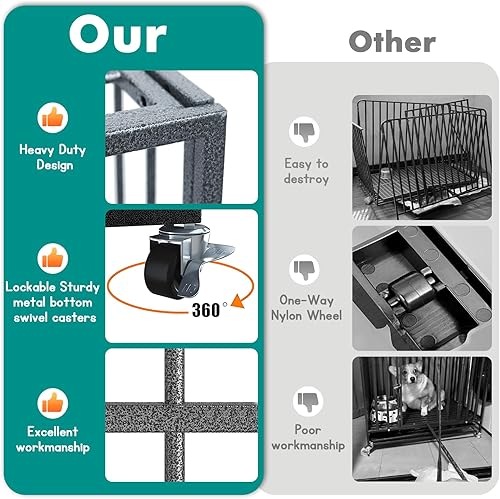 Our

Heavy Duty Design

Lockable Sturdy metal bottom swivel casters

360°

Excellent workmanship

Other

Easy to destroy

One-Way Nylon Wheel

Poor workmanship