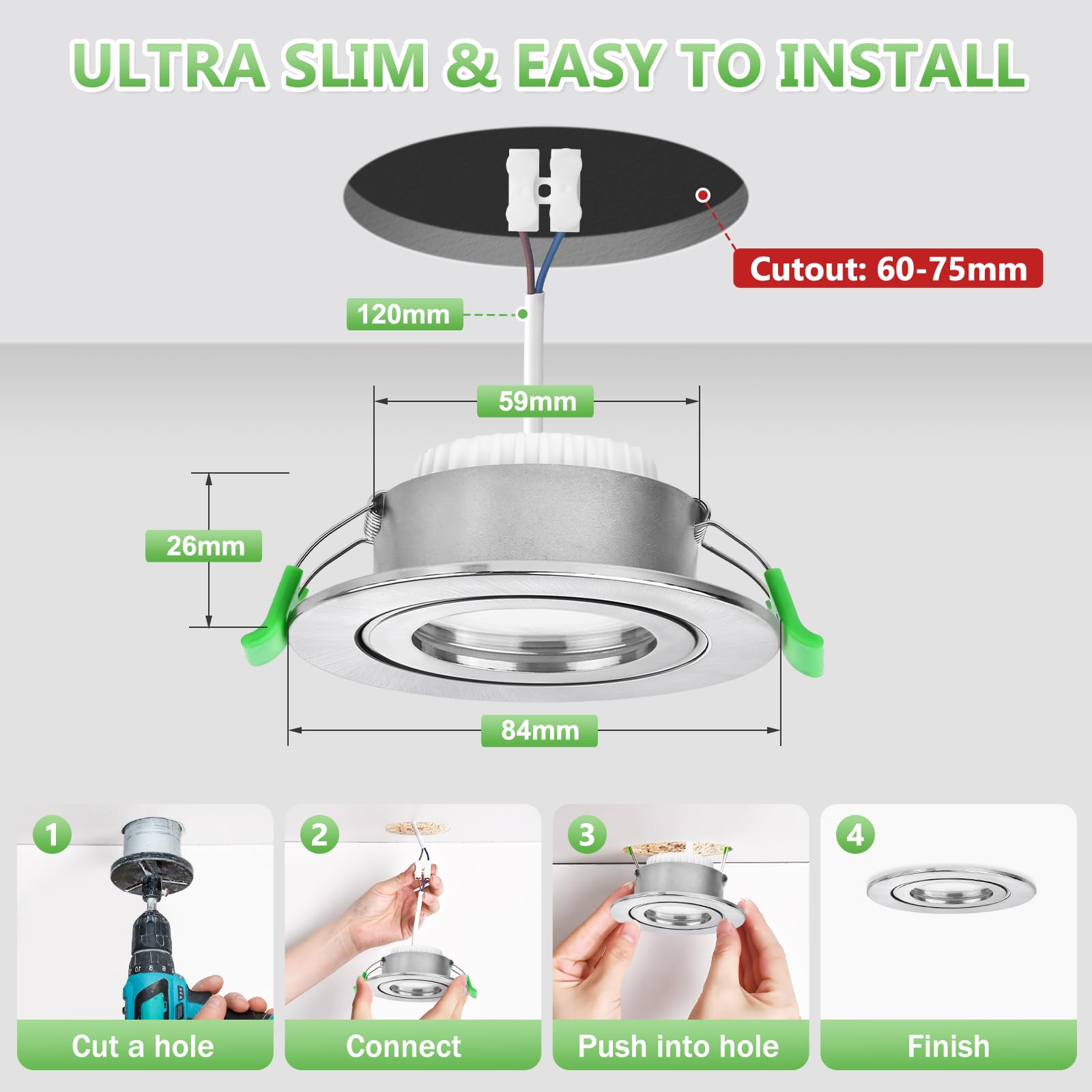 ULTRA SLIM & EASY TO INSTALL

Cutout: 60-75mm

120mm

59mm

26mm

84mm

1
Cut a hole

2
Connect

3
Push into hole

4
Finish