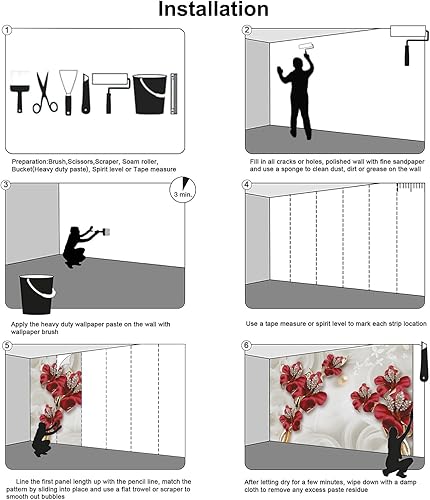 Installation

1

Preparation:Brush,Scissors,Scraper, Soam roller, Bucket(Heavy duty paste), Spirit level or Tape measure

2

Fill in all cracks or holes, polished wall with fine sandpaper and use a sponge to clean dust, dirt or grease on the wall

3

3 min.

Apply the heavy duty wallpaper paste on the wall with wallpaper brush

4

Use a tape measure or spirit level to mark each strip location

5

Line the first panel length up with the pencil line, match the pattern by sliding into place and use a flat trowel or scraper to smooth out bubbles

6

After letting dry for a few minutes, wipe down with a damp cloth to remove any excess paste residue