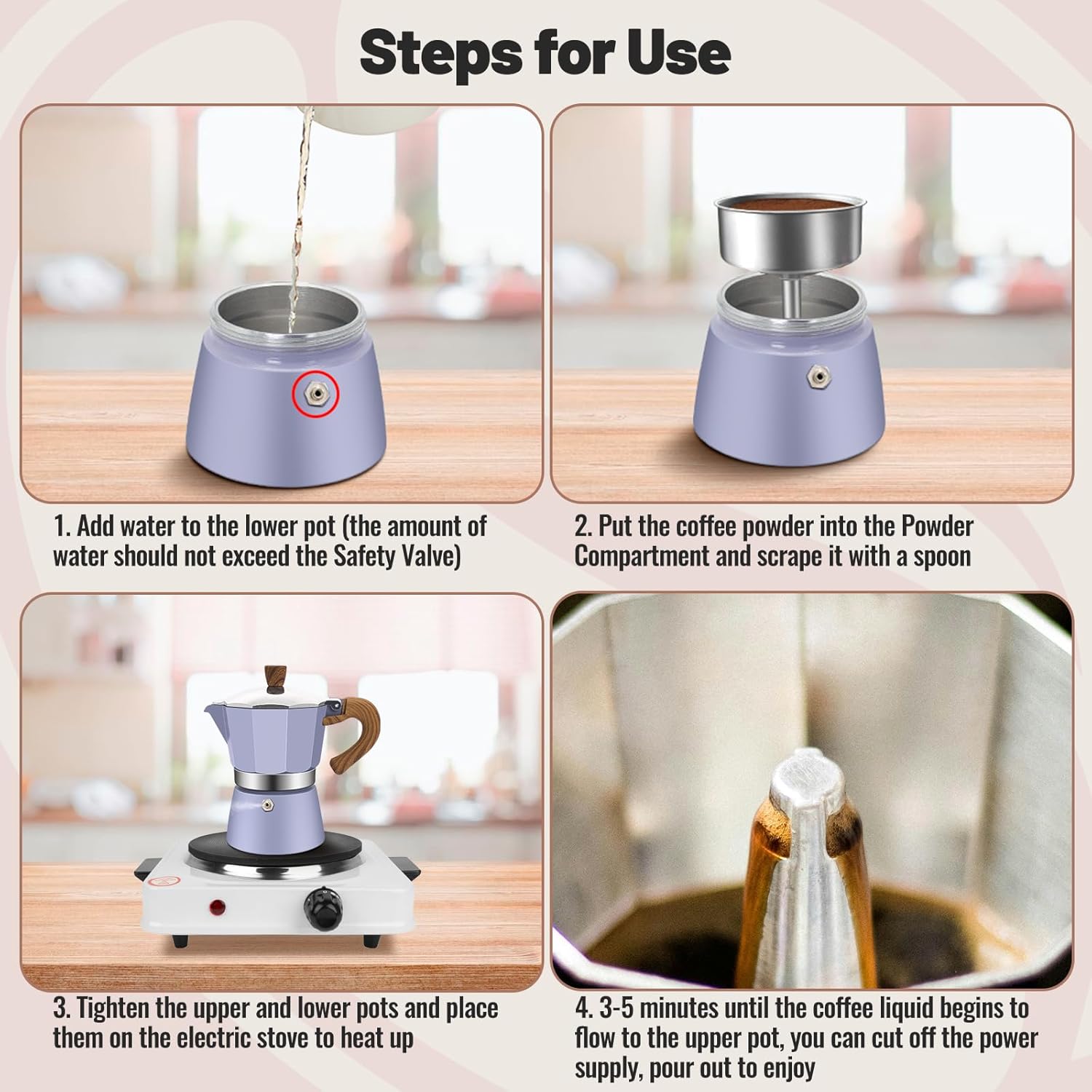 Steps for Use

1. Add water to the lower pot (the amount of water should not exceed the Safety Valve)

2. Put the coffee powder into the Powder Compartment and scrape it with a spoon

3. Tighten the upper and lower pots and place them on the electric stove to heat up

4. 3-5 minutes until the coffee liquid begins to flow to the upper pot, you can cut off the power supply, pour out to enjoy