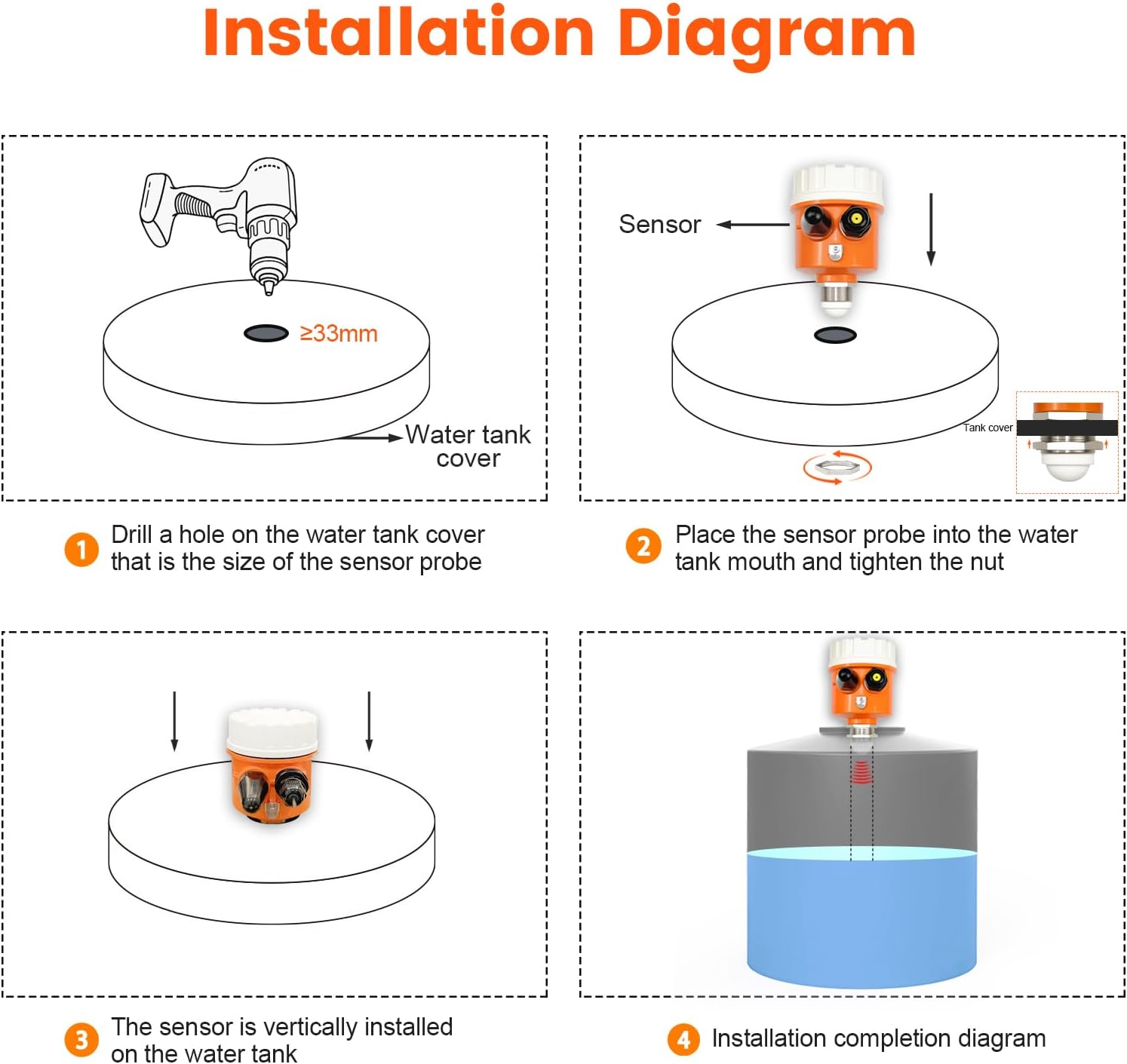 Installation Diagram

≥33mm

Water tank cover

1 Drill a hole on the water tank cover that is the size of the sensor probe

Sensor

Tank cover

2 Place the sensor probe into the water tank mouth and tighten the nut

3 The sensor is vertically installed on the water tank

4 Installation completion diagram