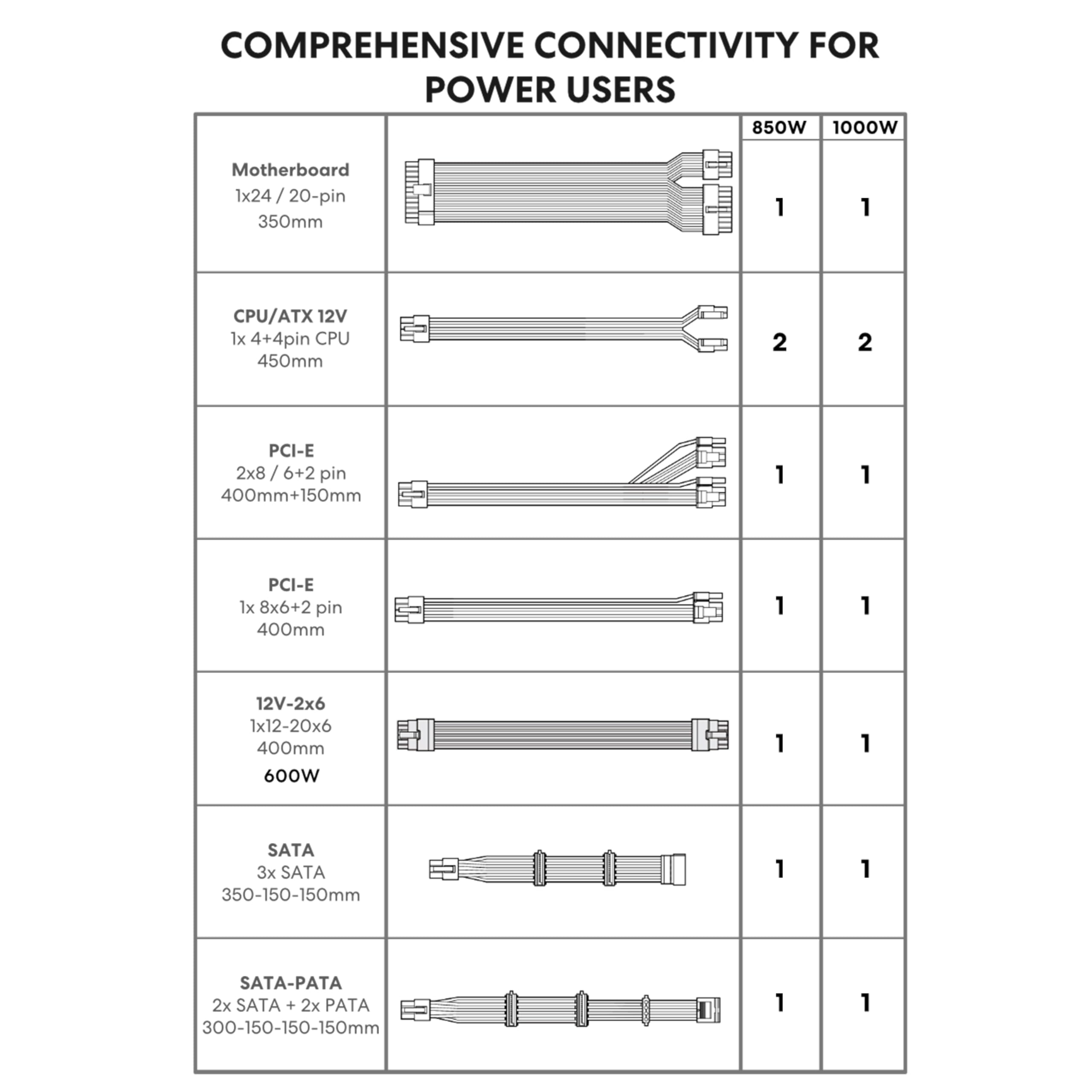 COMPREHENSIVE CONNECTIVITY FOR POWER USERS

| | | 850W | 1000W |
|---|---|---|---|
| Motherboard 1x24 / 20-pin 350mm | | 1 | 1 |
| CPU/ATX 12V 1x 4+4pin CPU 450mm | | 2 | 2 |
| PCI-E 2x8 / 6+2 pin 400mm+150mm | | 1 | 1 |
| PCI-E 1x 8x6+2 pin 400mm | | 1 | 1 |
| 12V-2x6 1x12-20x6 400mm 600W | | 1 | 1 |
| SATA 3x SATA 350-150-150mm | | 1 | 1 |
| SATA-PATA 2x SATA + 2x PATA 300-150-150-150mm | | 1 | 1 |