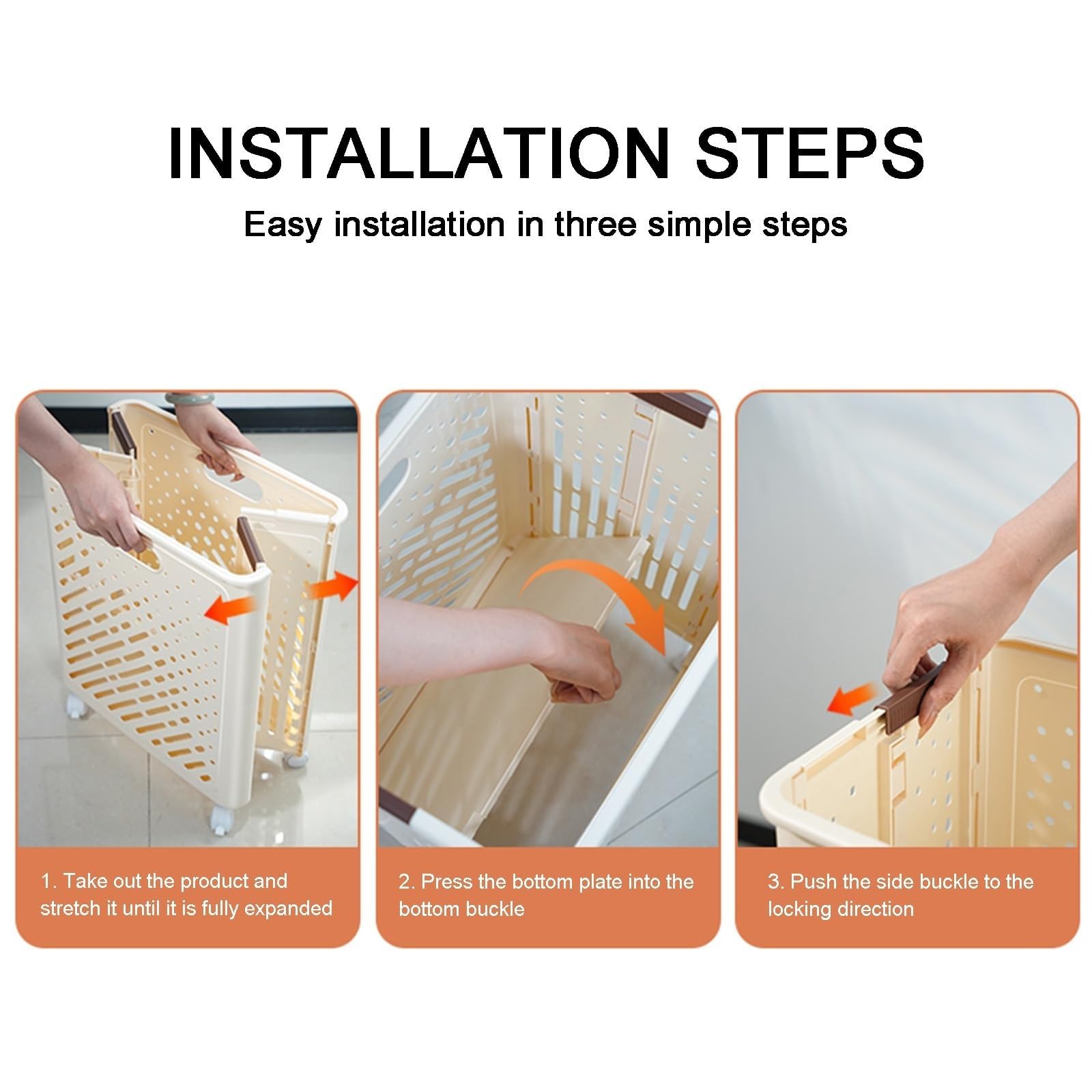 INSTALLATION STEPS

Easy installation in three simple steps

1. Take out the product and stretch it until it is fully expanded

2. Press the bottom plate into the bottom buckle

3. Push the side buckle to the locking direction