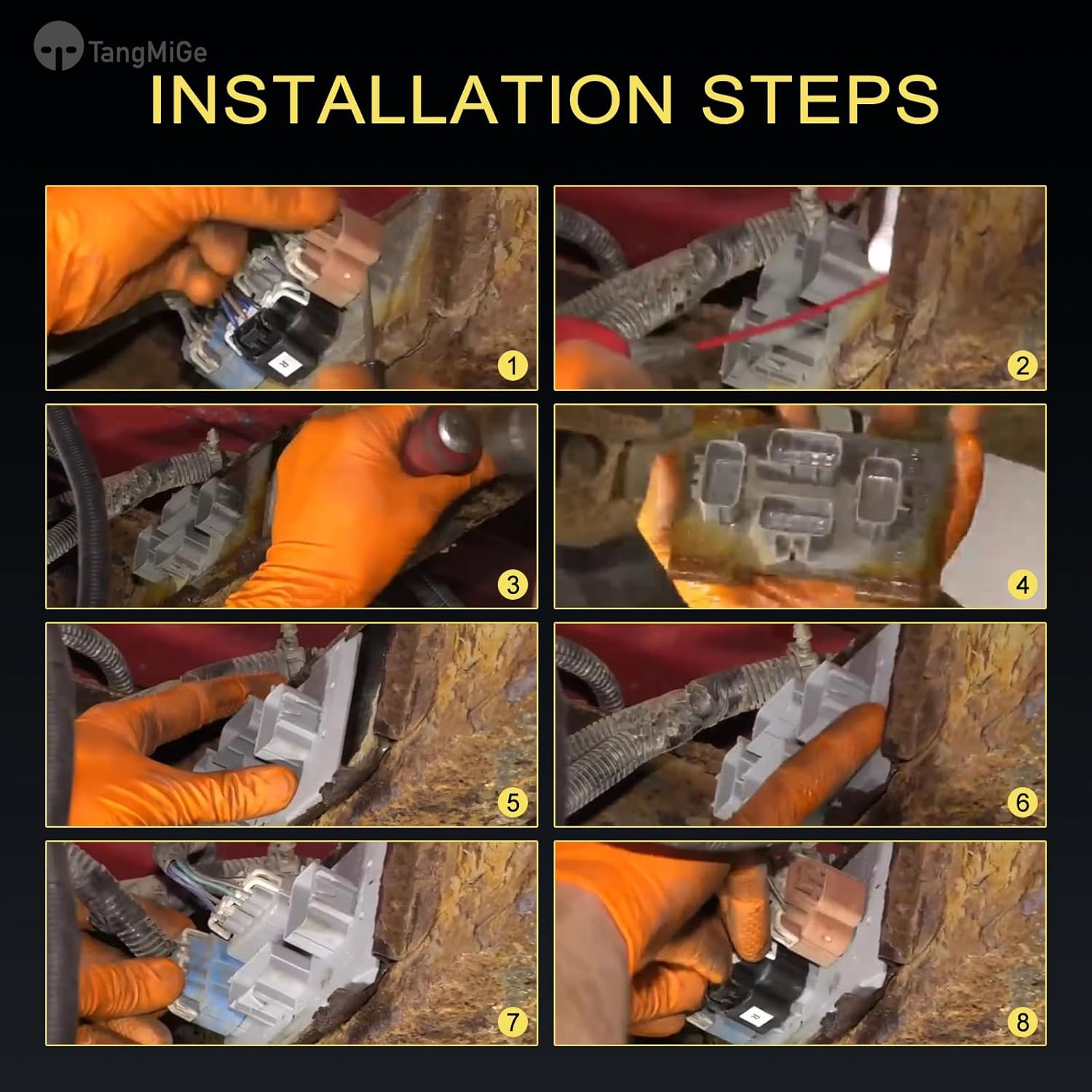 TangMiGe

INSTALLATION STEPS

1

2

3

4

5

6

7

8