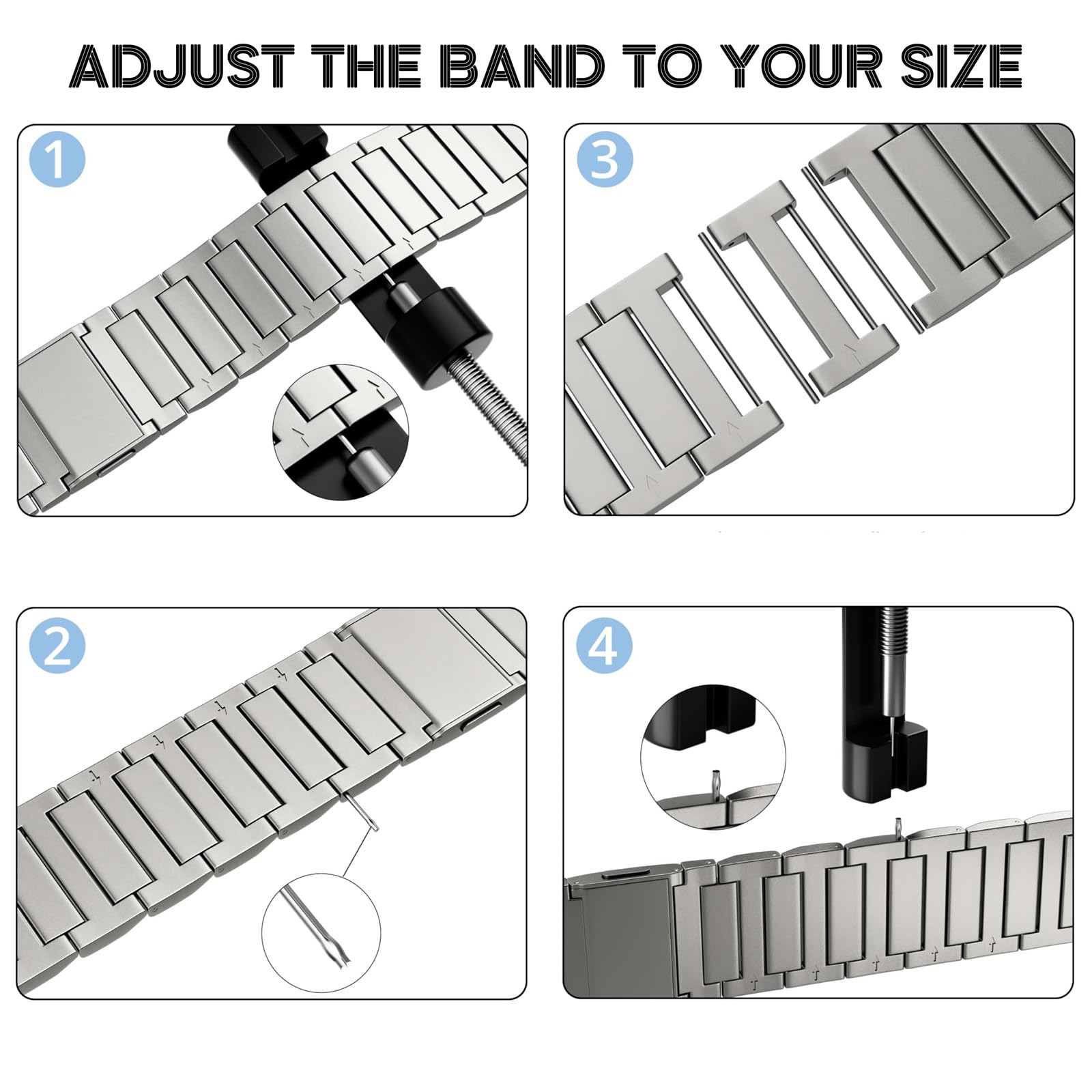 ADJUST THE BAND TO YOUR SIZE

1

3

2

4