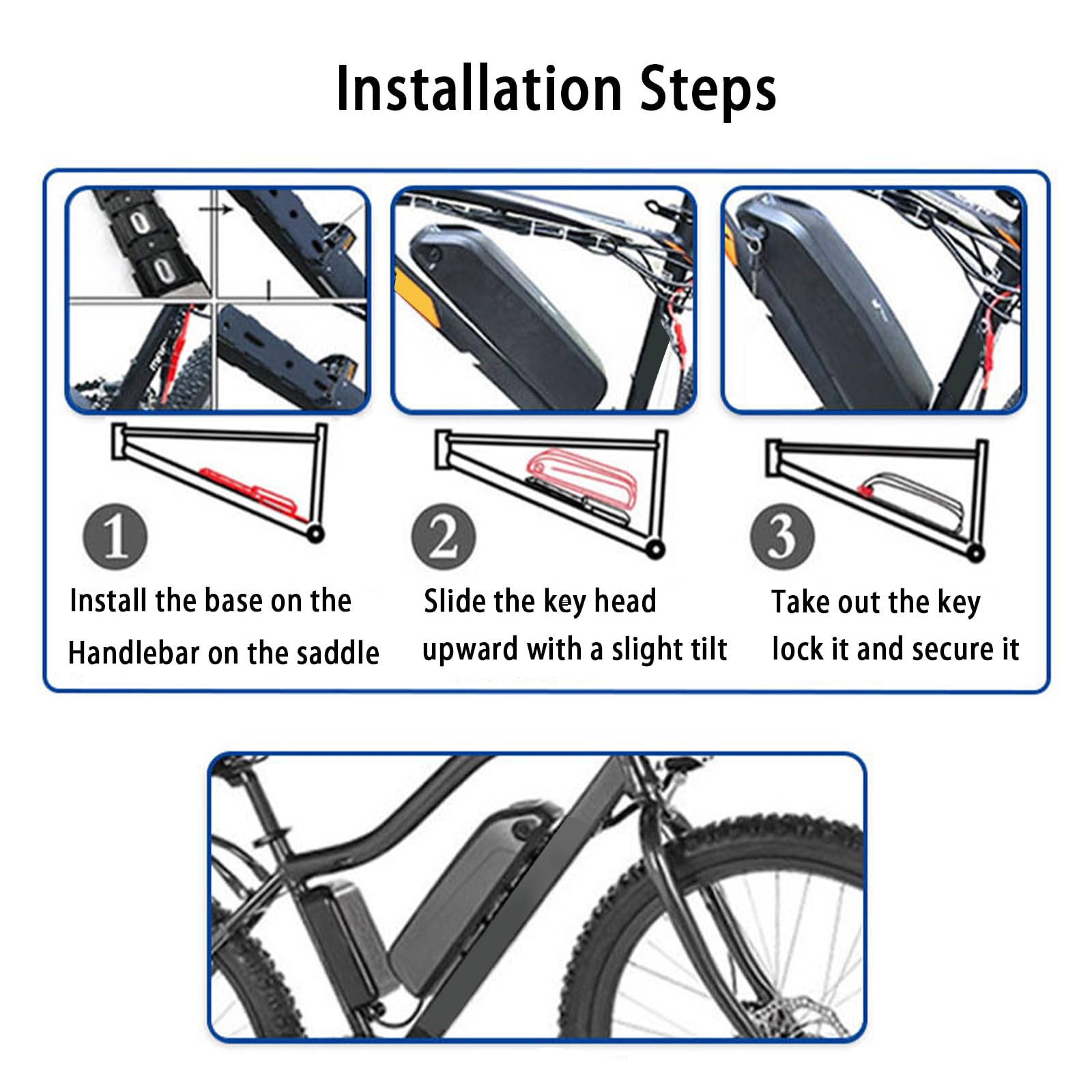 Installation Steps

1
Install the base on the Handlebar on the saddle

2
Slide the key head upward with a slight tilt

3
Take out the key lock it and secure it