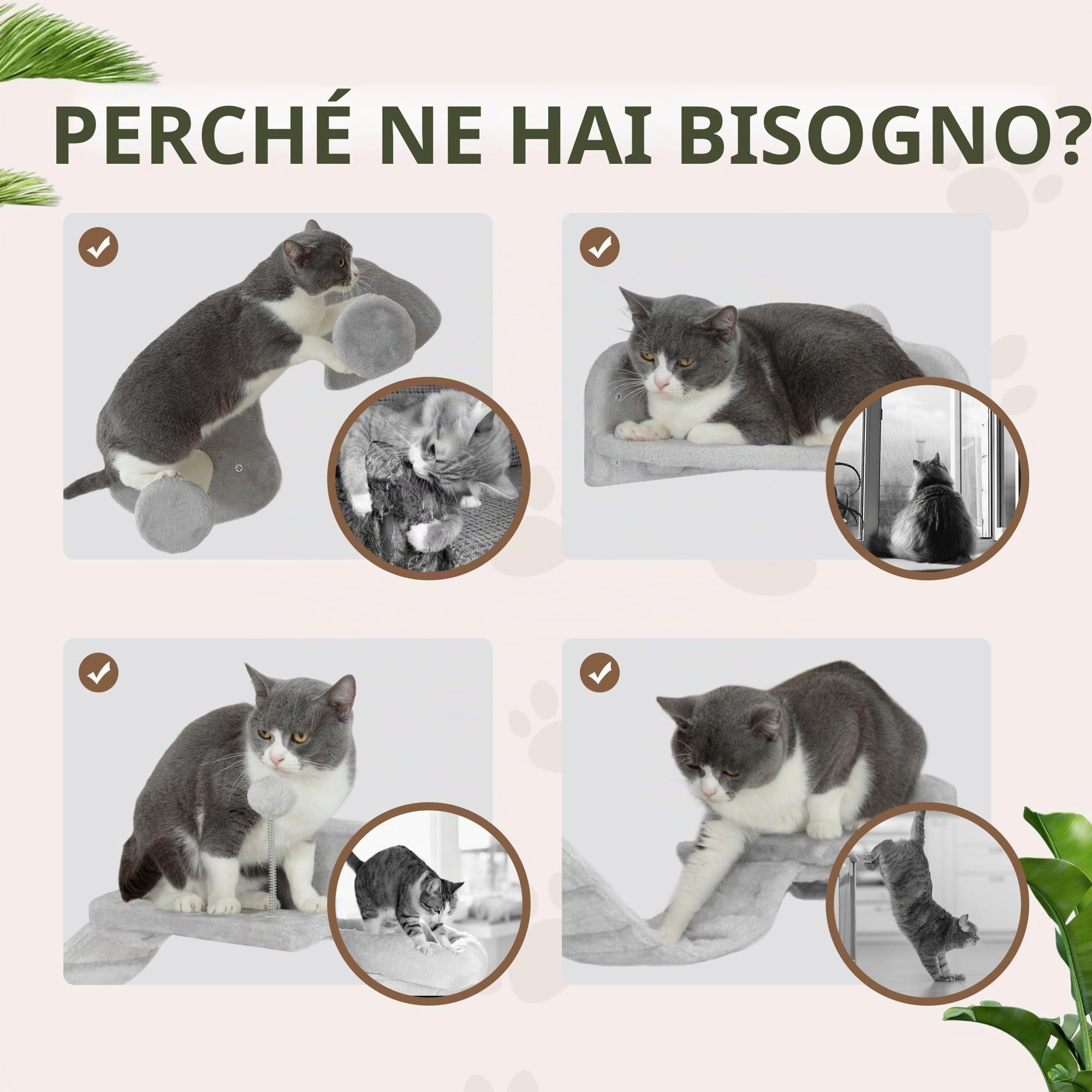 PERCHÉ NE HAI BISOGNO?