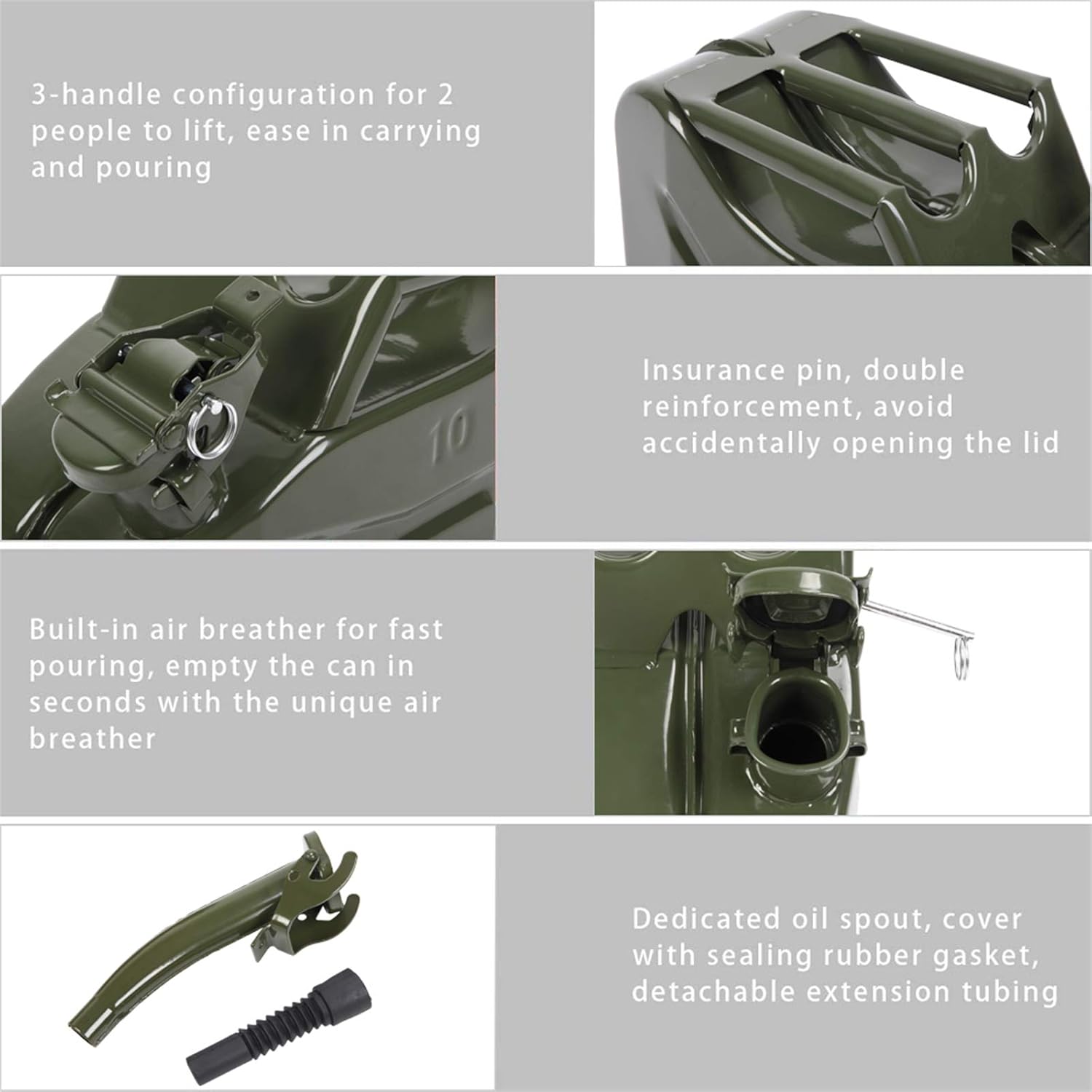 3-handle configuration for 2 people to lift, ease in carrying and pouring

10

Insurance pin, double reinforcement, avoid accidentally opening the lid

Built-in air breather for fast pouring, empty the can in seconds with the unique air breather

Dedicated oil spout, cover with sealing rubber gasket, detachable extension tubing