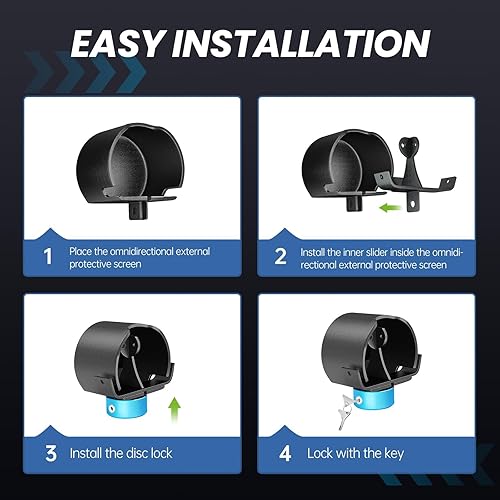 EASY INSTALLATION

1 Place the omnidirectional external protective screen

2 Install the inner slider inside the omnidirectional external protective screen

3 Install the disc lock

4 Lock with the key