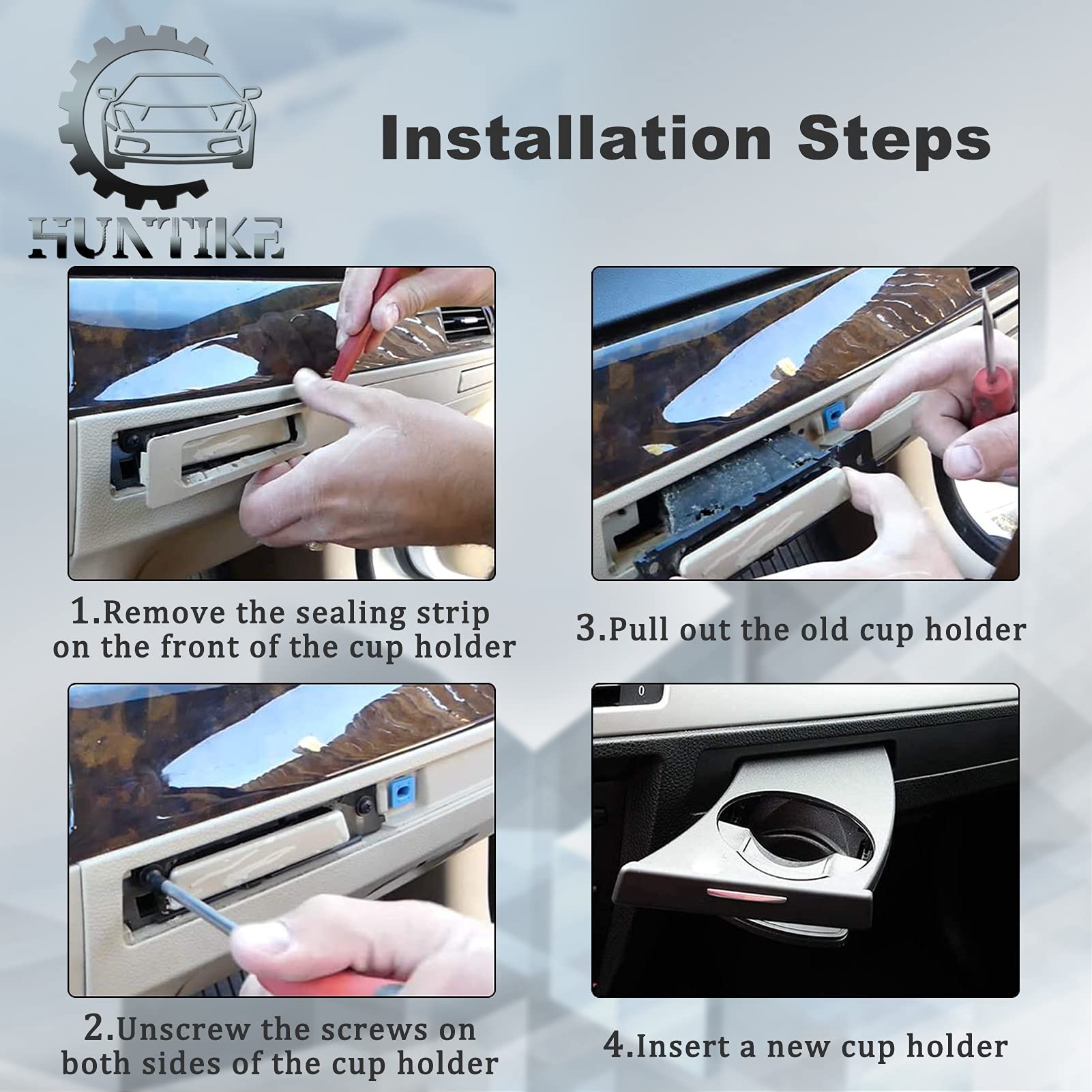 HUNTIKE

Installation Steps

1.Remove the sealing strip on the front of the cup holder

3.Pull out the old cup holder

0

2.Unscrew the screws on both sides of the cup holder

4.Insert a new cup holder