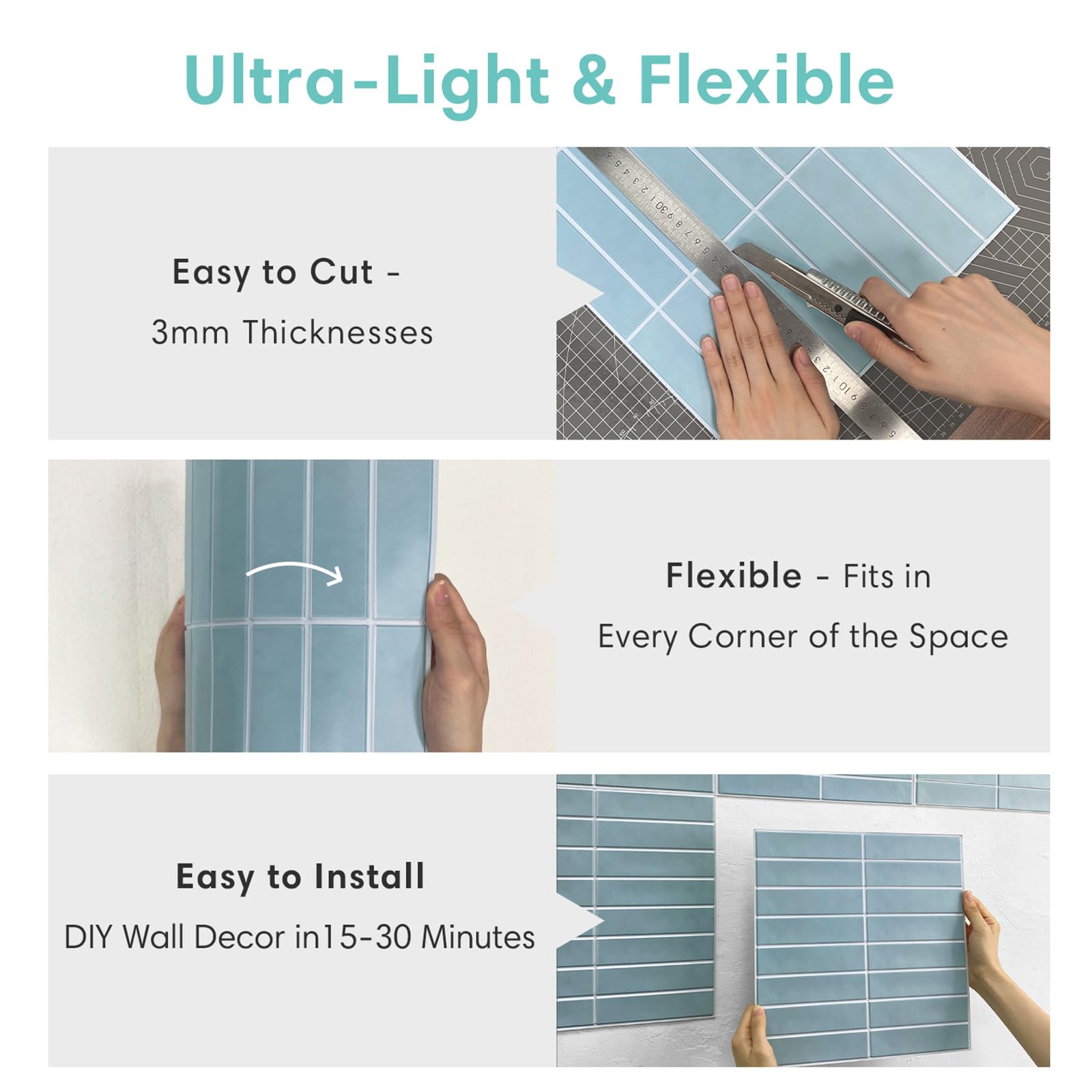 Ultra-Light & Flexible

Easy to Cut -
3mm Thicknesses

Flexible - Fits in
Every Corner of the Space

Easy to Install
DIY Wall Decor in15-30 Minutes