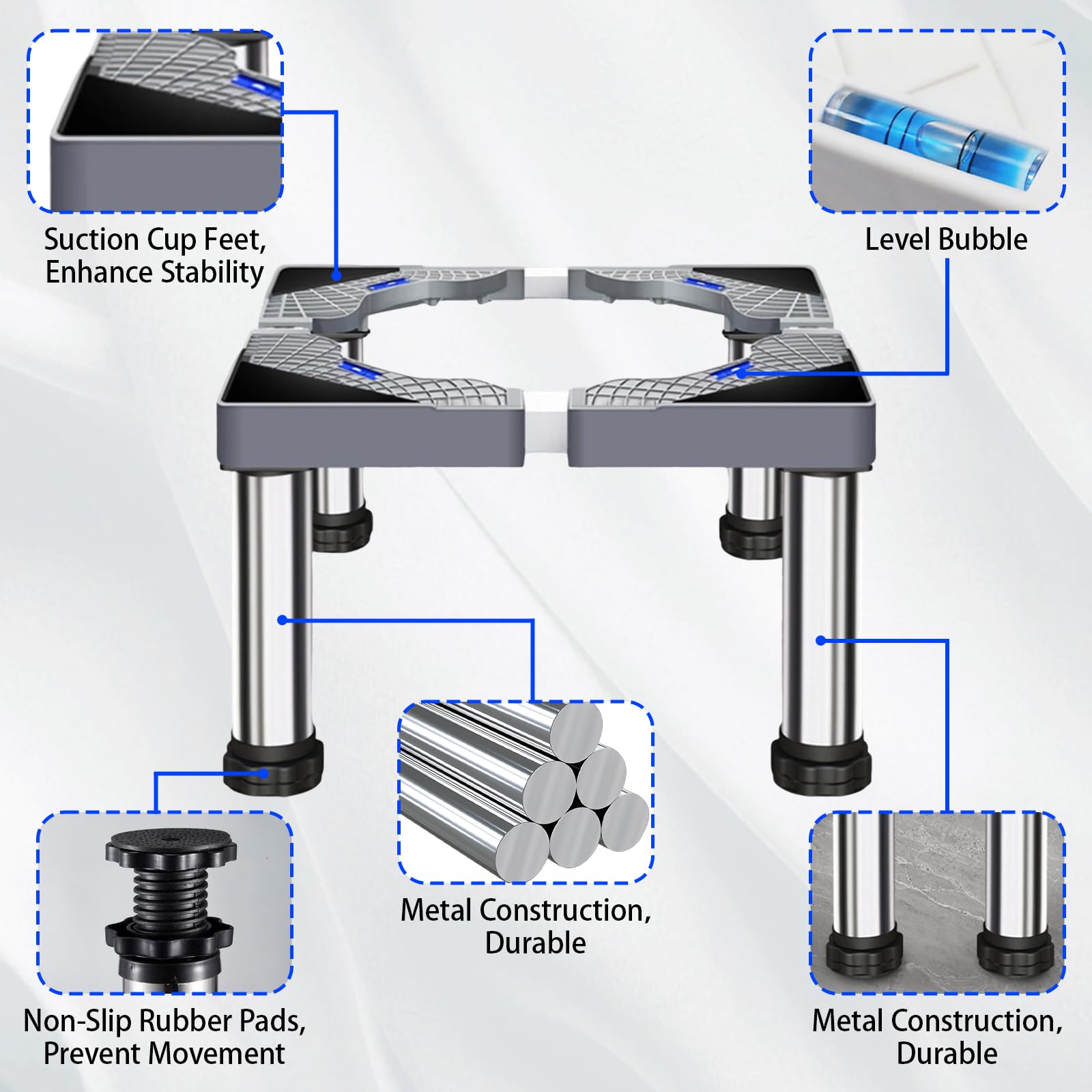 Suction Cup Feet, Enhance Stability

Level Bubble

Metal Construction, Durable

Non-Slip Rubber Pads, Prevent Movement

Metal Construction, Durable