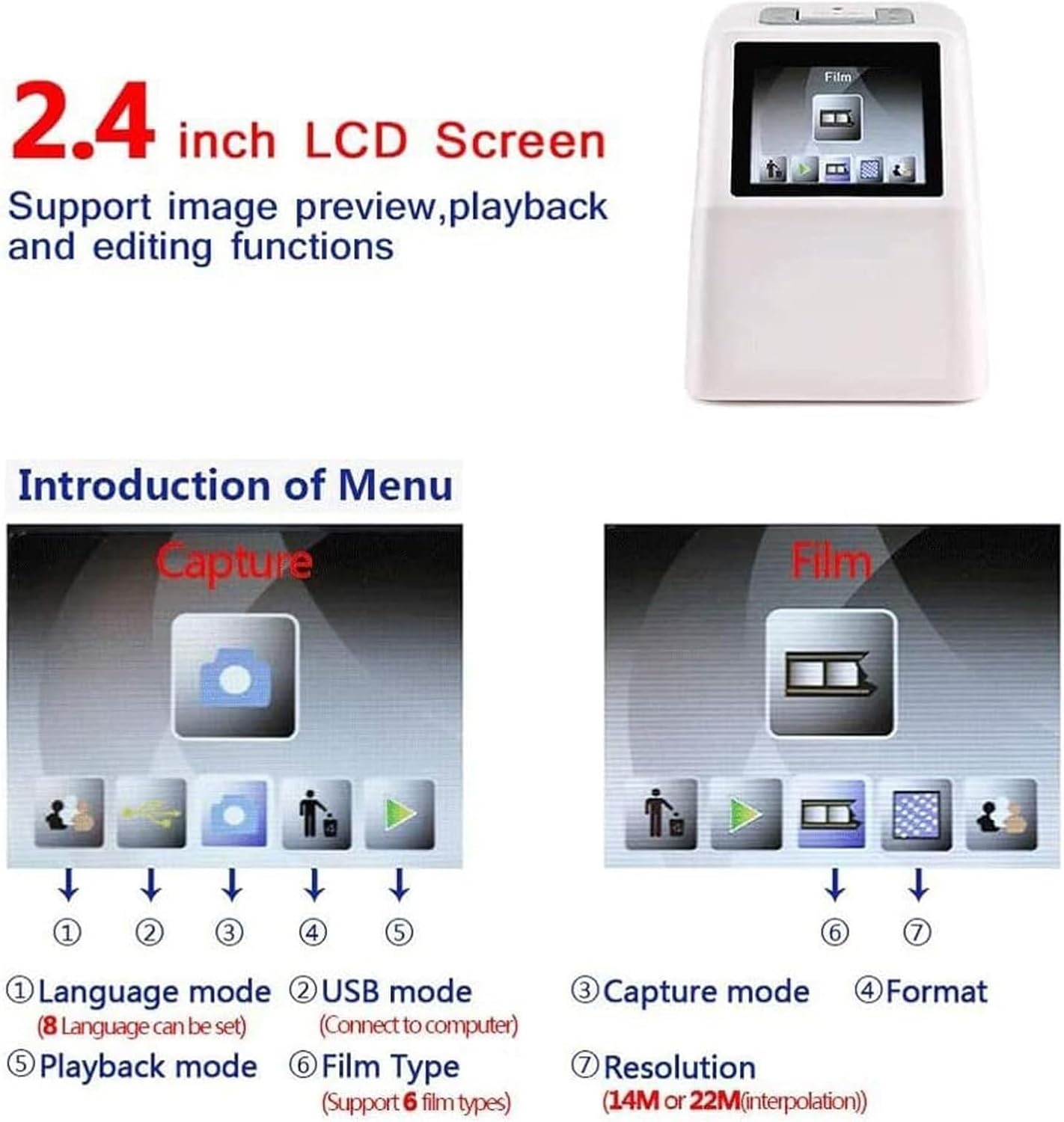 2.4 inch LCD Screen

Support image preview,playback and editing functions

Film

Introduction of Menu

Capture

Film

①

②

③

④

⑤

⑥

⑦

①Language mode
(8 Language can be set)

②USB mode
(Connect to computer)

③Capture mode

④Format

⑤Playback mode

⑥Film Type
(Support 6 film types)

⑦Resolution
(14M or 22M(interpolation))