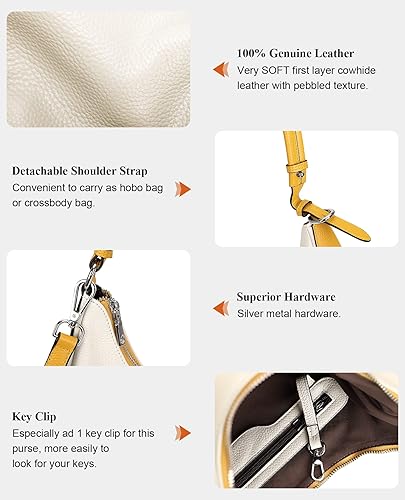 100% Genuine Leather
Very SOFT first layer cowhide leather with pebbled texture.

Detachable Shoulder Strap
Convenient to carry as hobo bag or crossbody bag.

Superior Hardware
Silver metal hardware.

Key Clip
Especially ad 1 key clip for this purse, more easily to look for your keys.