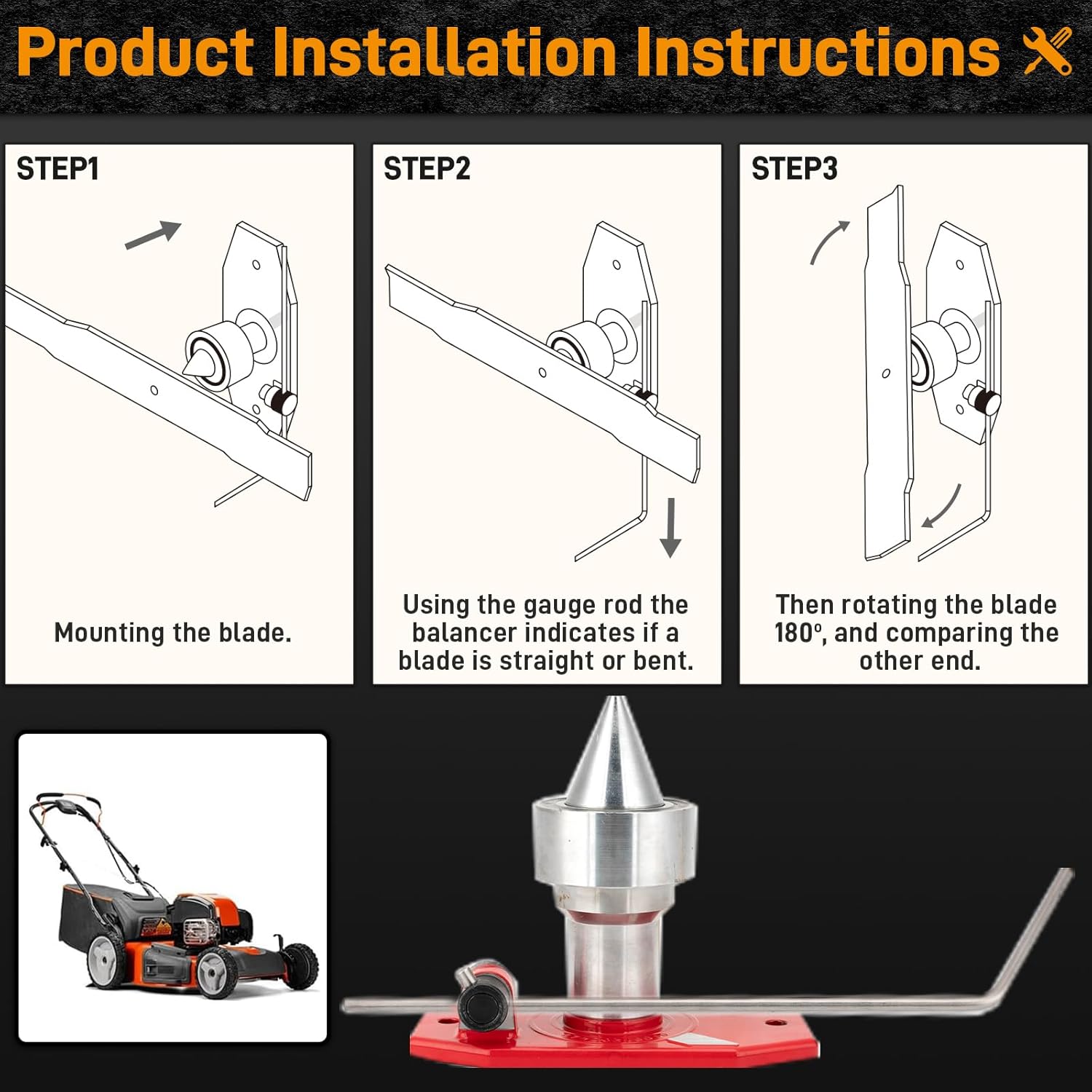 Product Installation Instructions

STEP1

Mounting the blade.

STEP2

Using the gauge rod the balancer indicates if a blade is straight or bent.

STEP3

Then rotating the blade 180°, and comparing the other end.